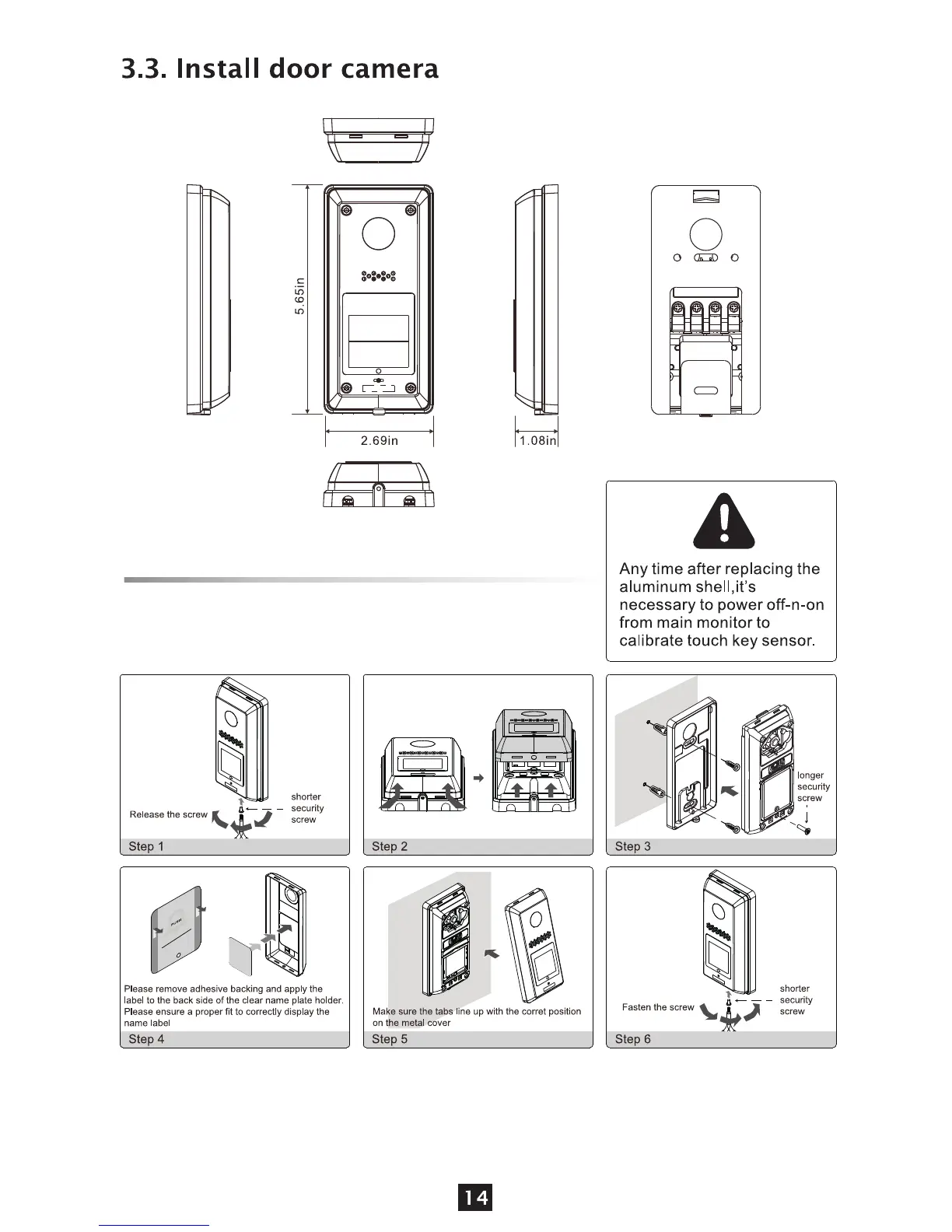 3.3. Install door camera

5.65in

2.69in

1.08in

Any time after replacing the aluminum shell,it's necessary to power off-n-on from main monitor to calibrate touch key sensor.

Release the screw

shorter security screw

Step 1

Step 2

longer security screw

Step 3

Please remove adhesive backing and apply the label to the back side of the clear name plate holder. Please ensure a proper fit to correctly display the name label

Step 4

Make sure the tabs line up with the corret position on the metal cover

Step 5

Fasten the screw

shorter security screw

Step 6

14