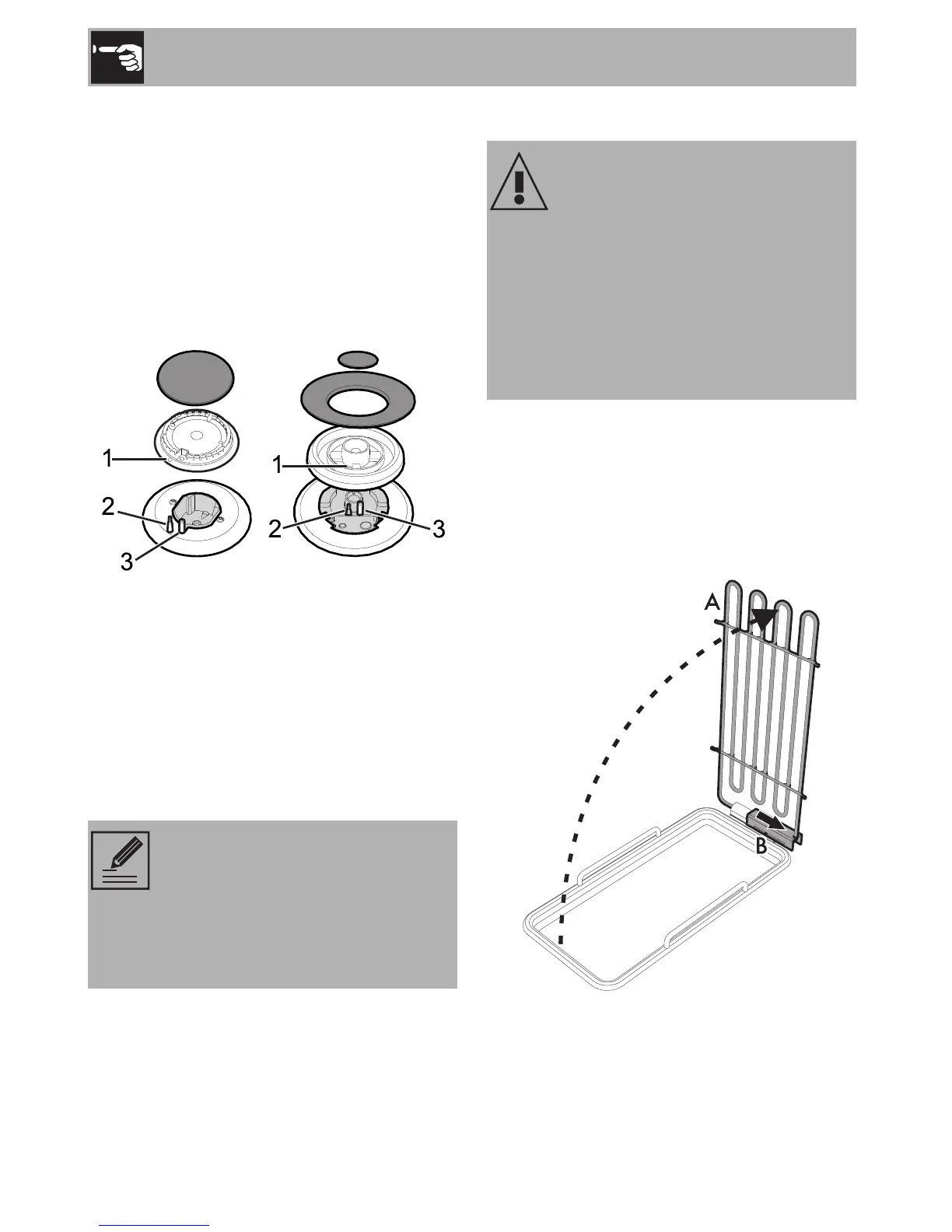 1
2
3
1
2
3

A
B