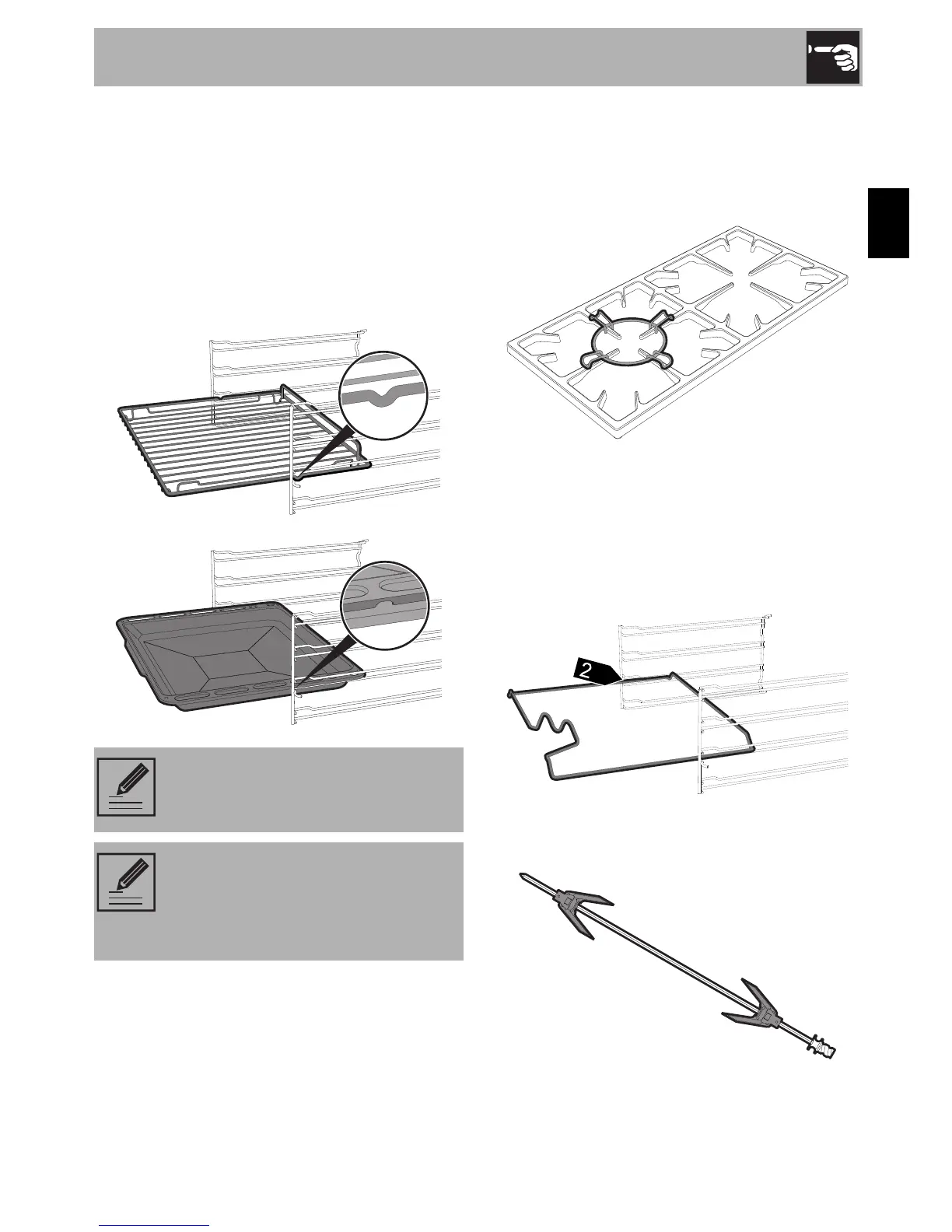 2