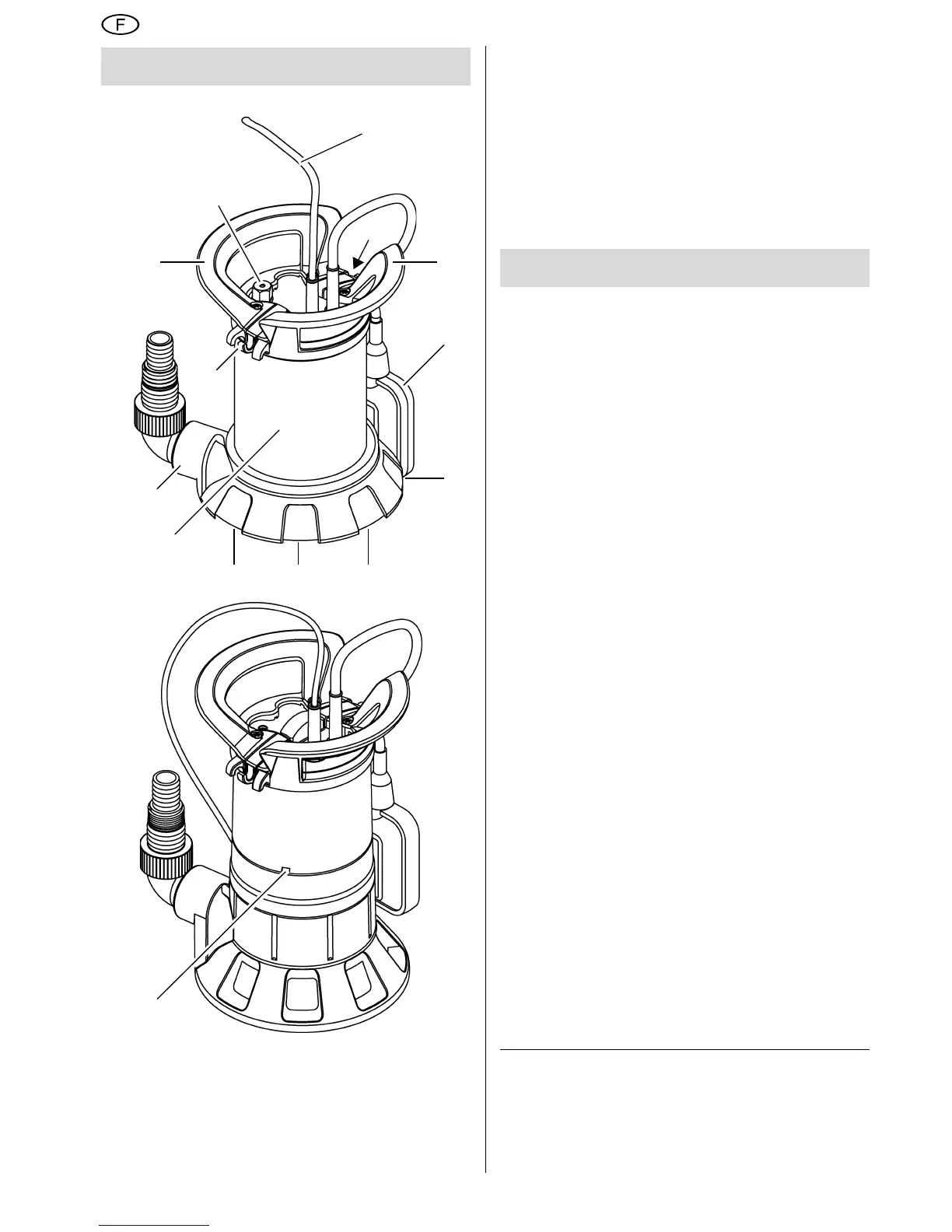 F