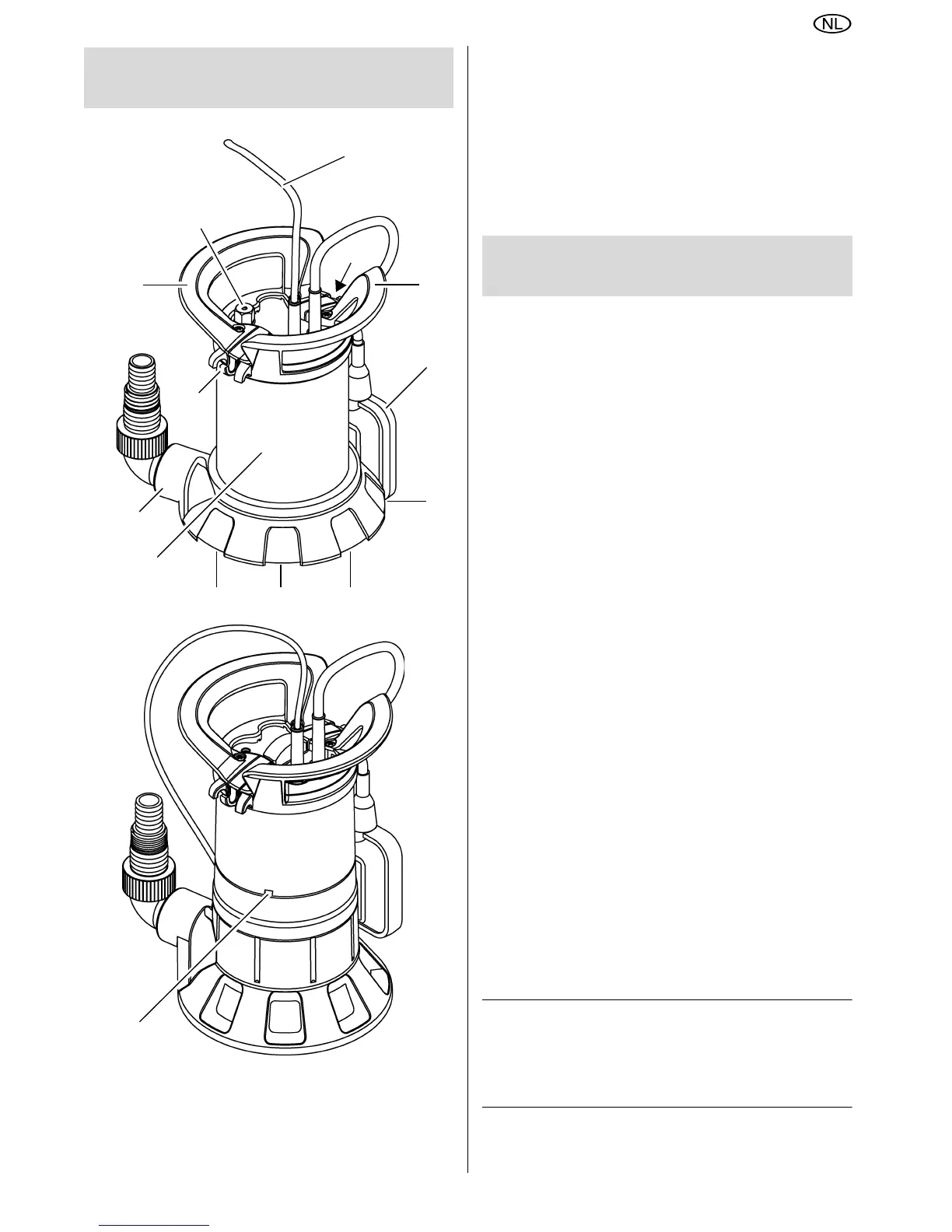 NL