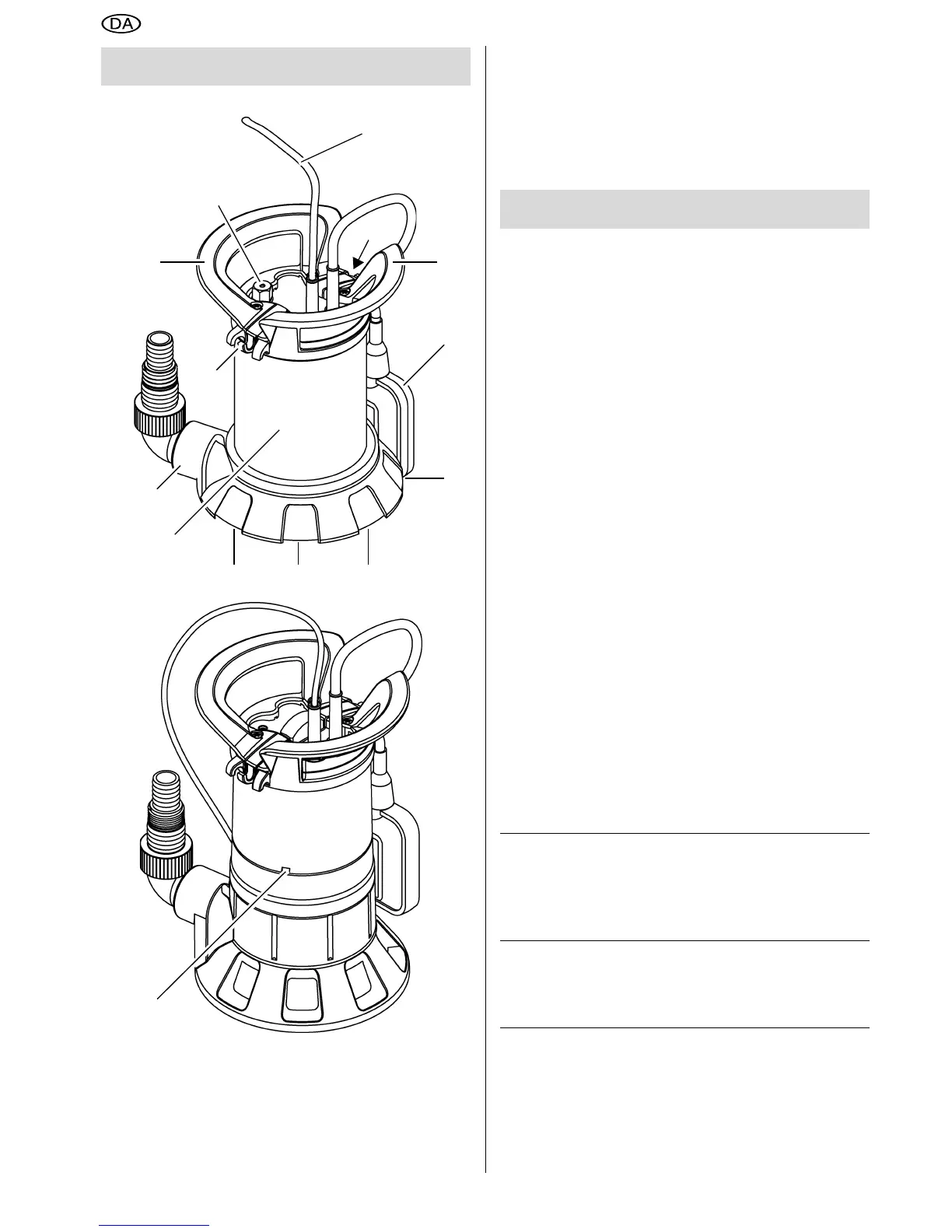 DA