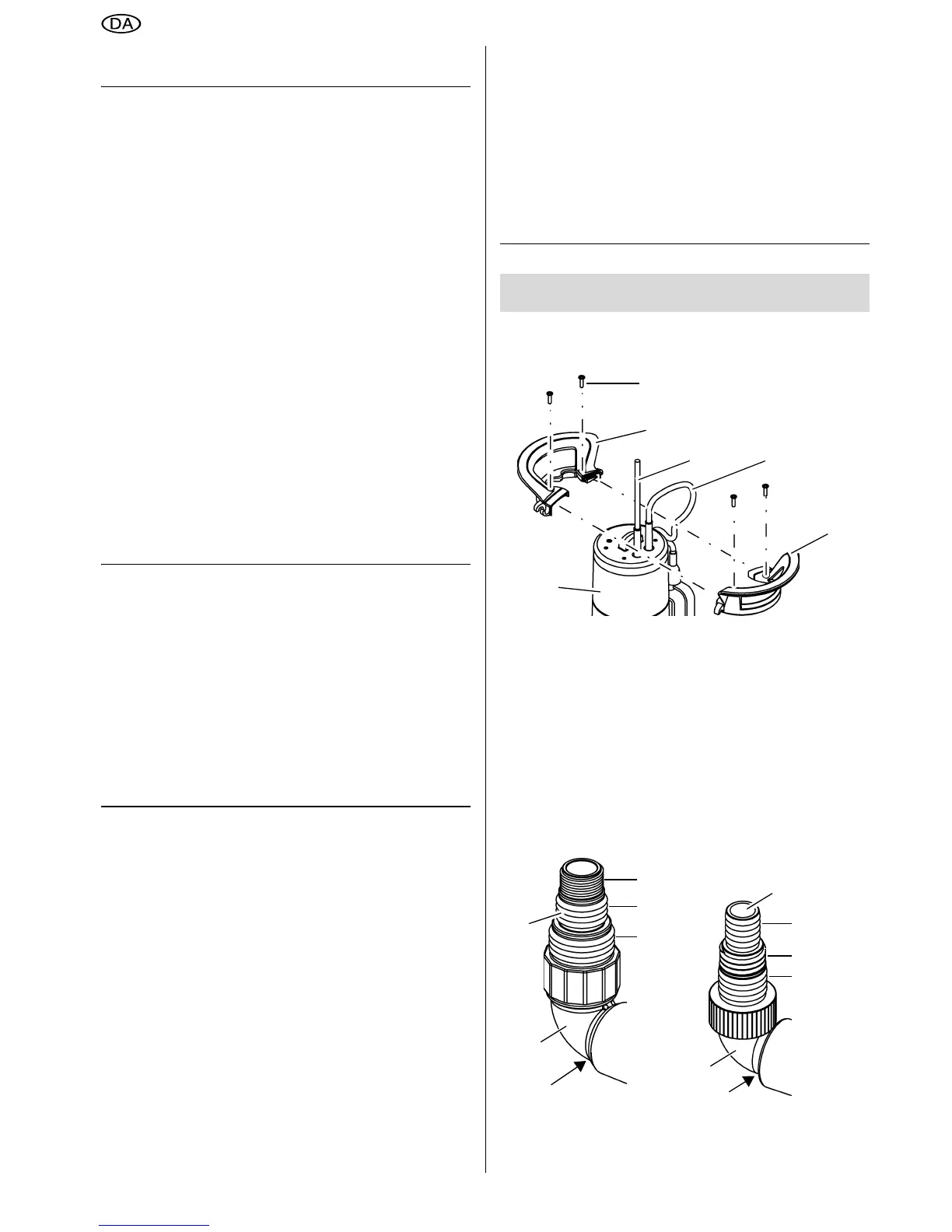 DA