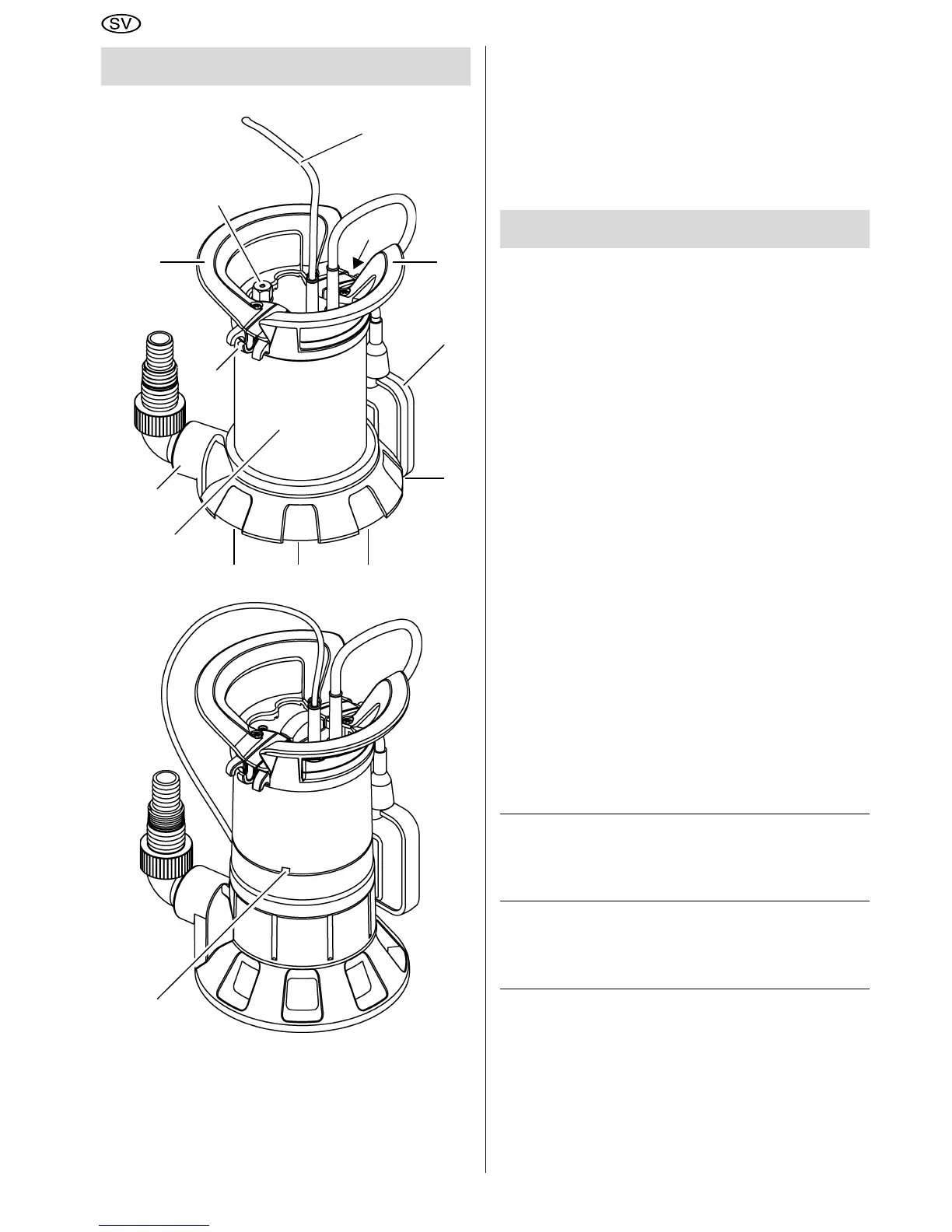 SV