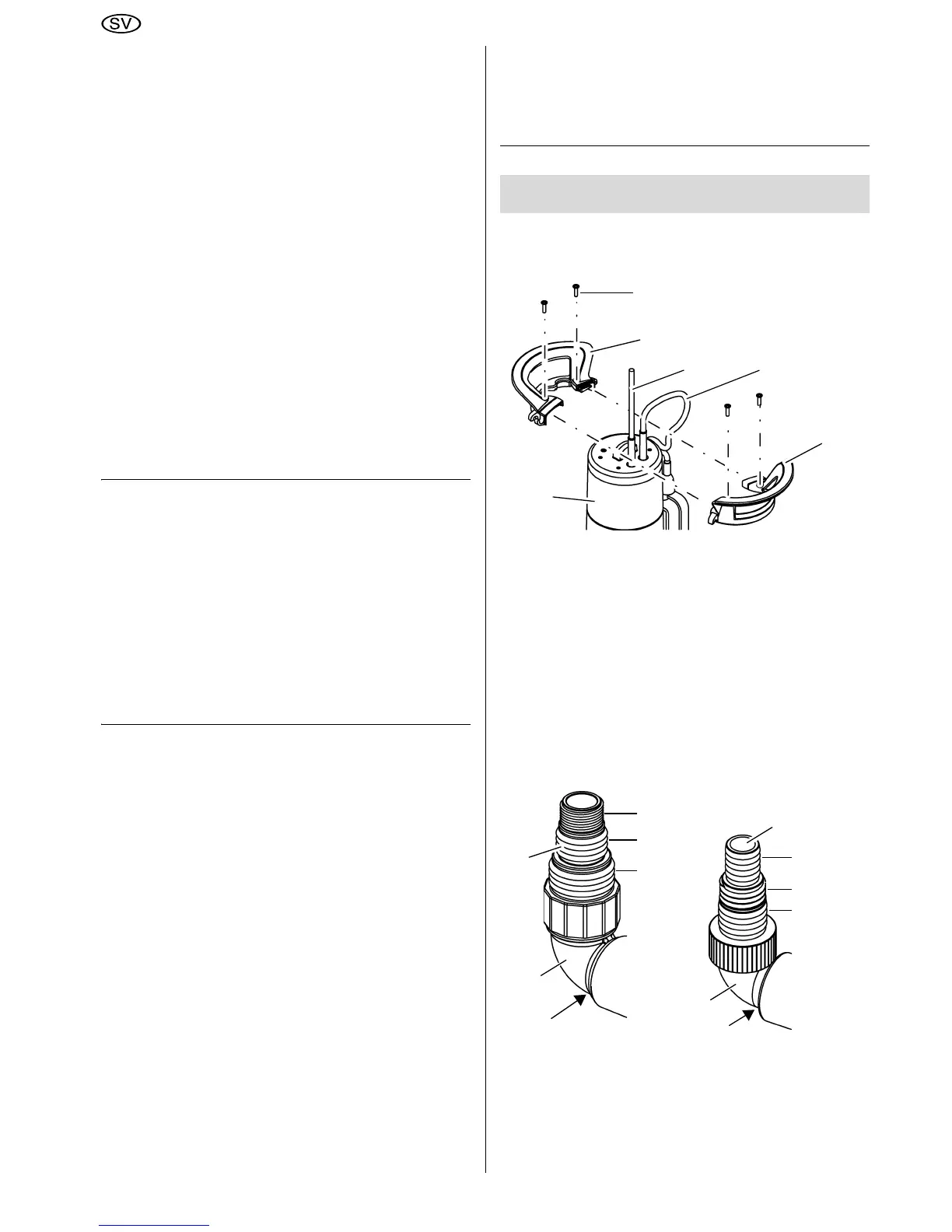 SV