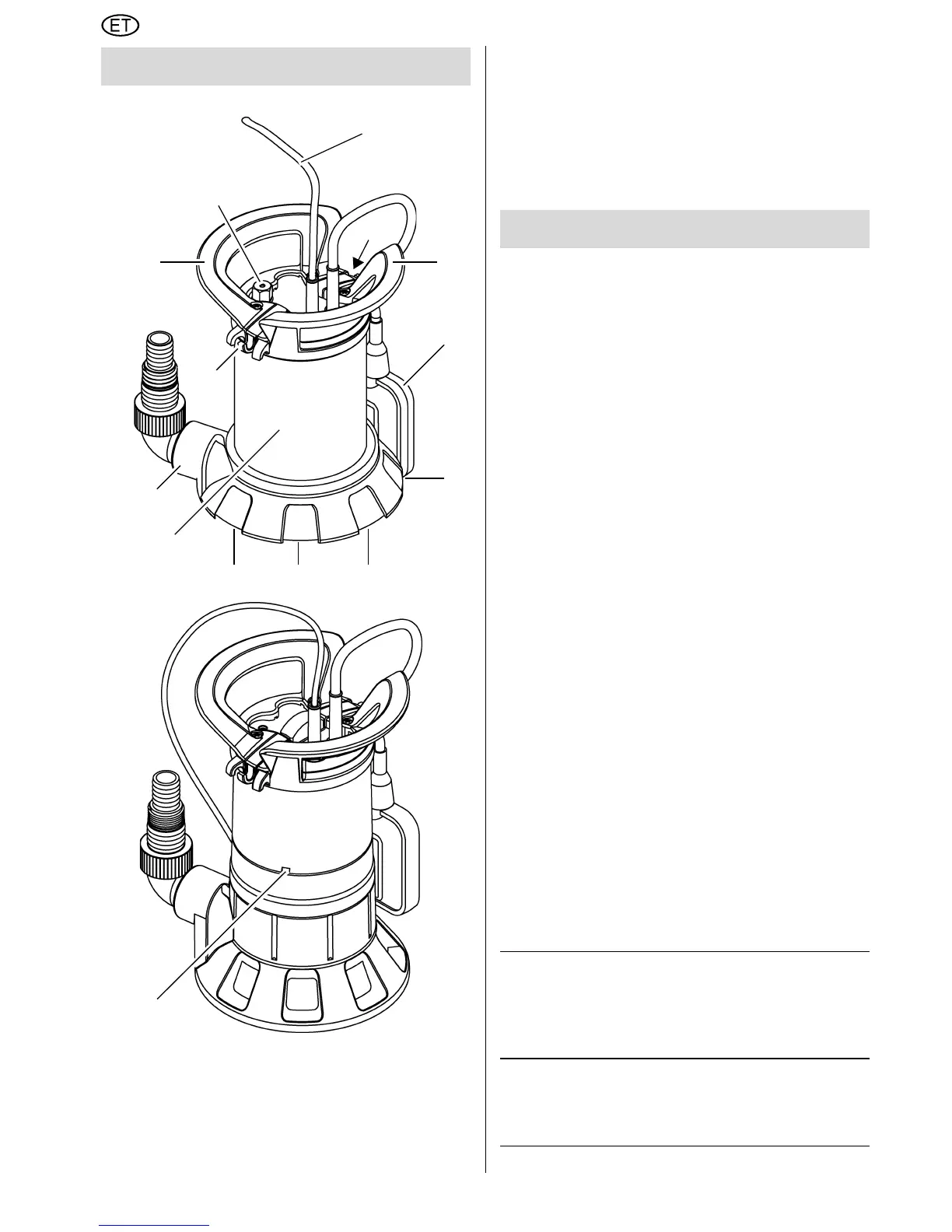 ET