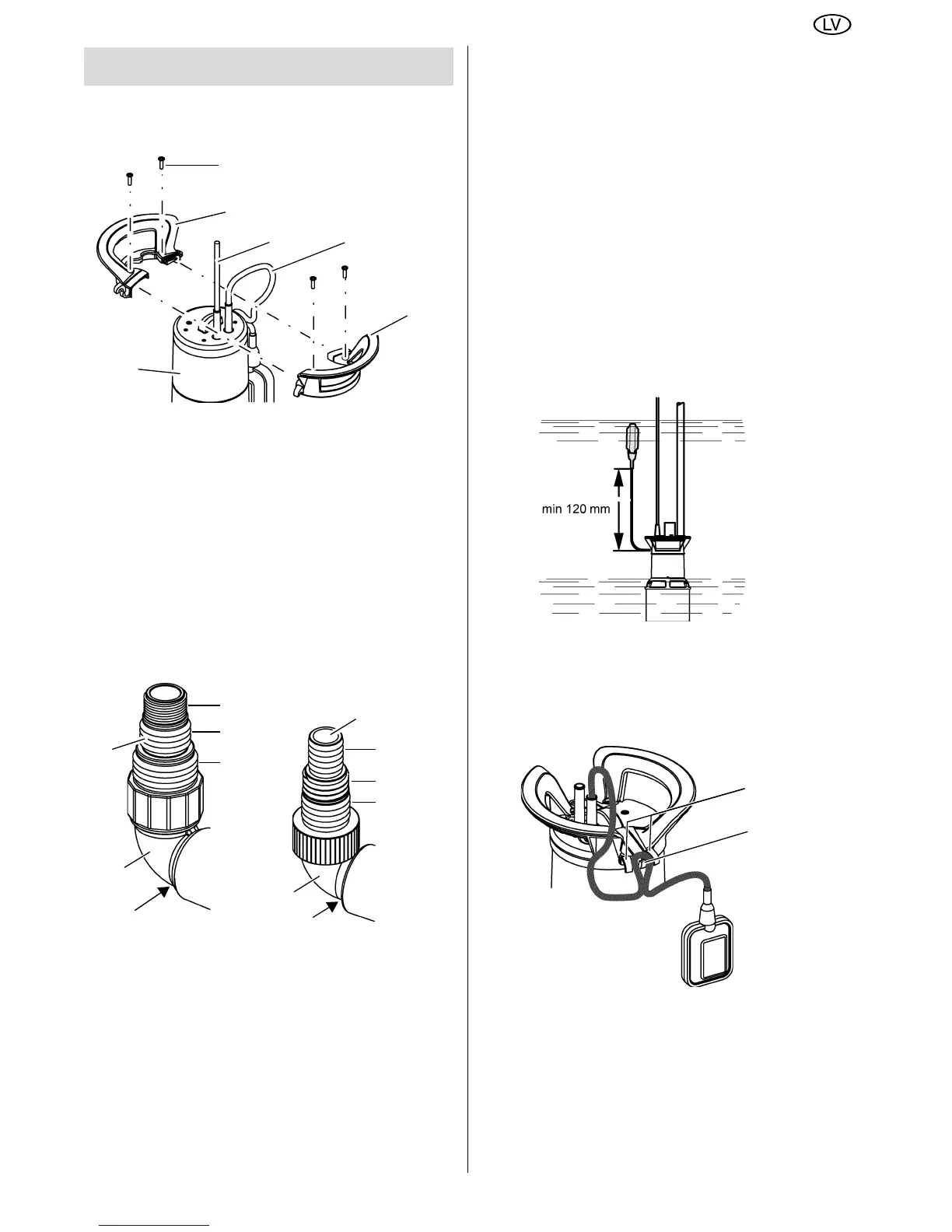 LV

min 120 mm