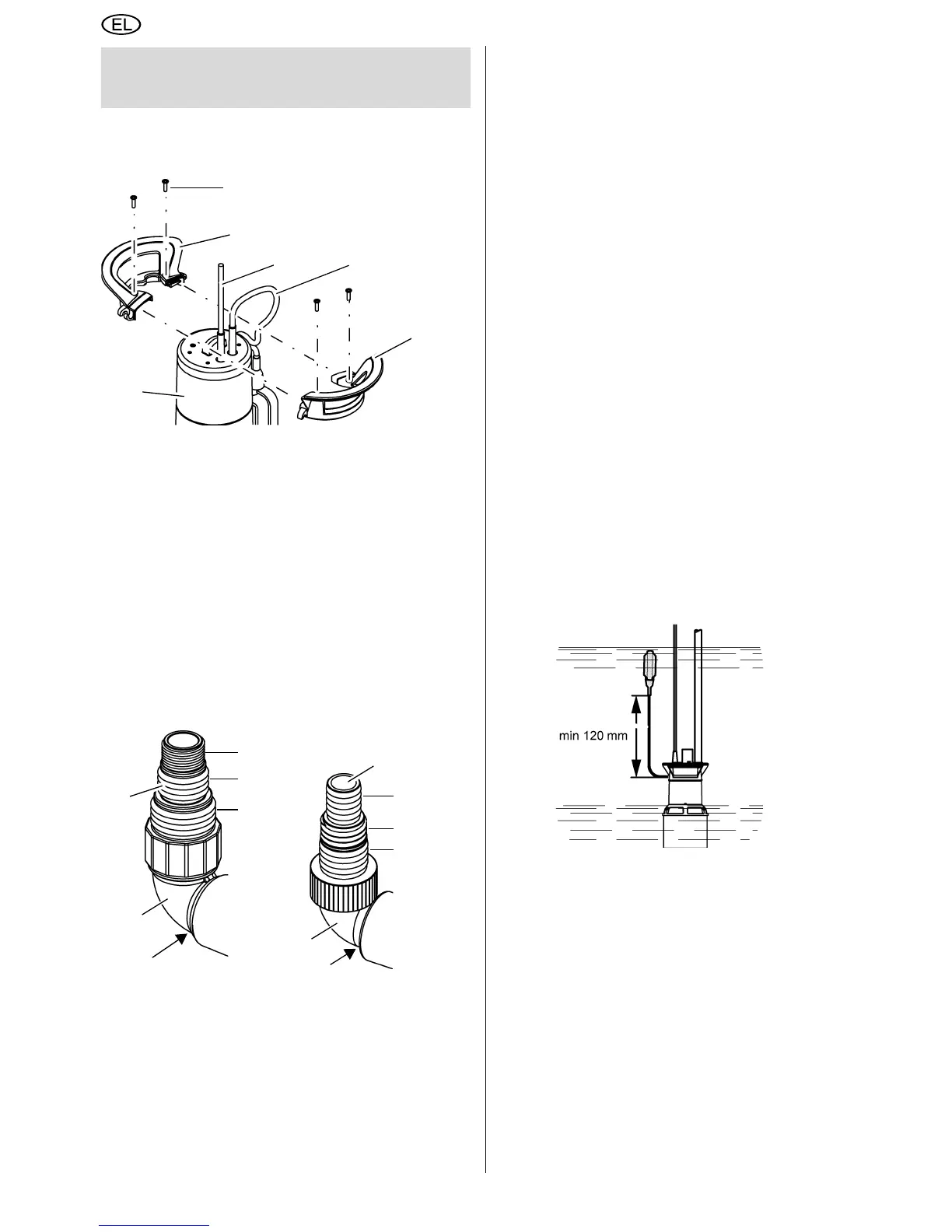 EL

min 120 mm