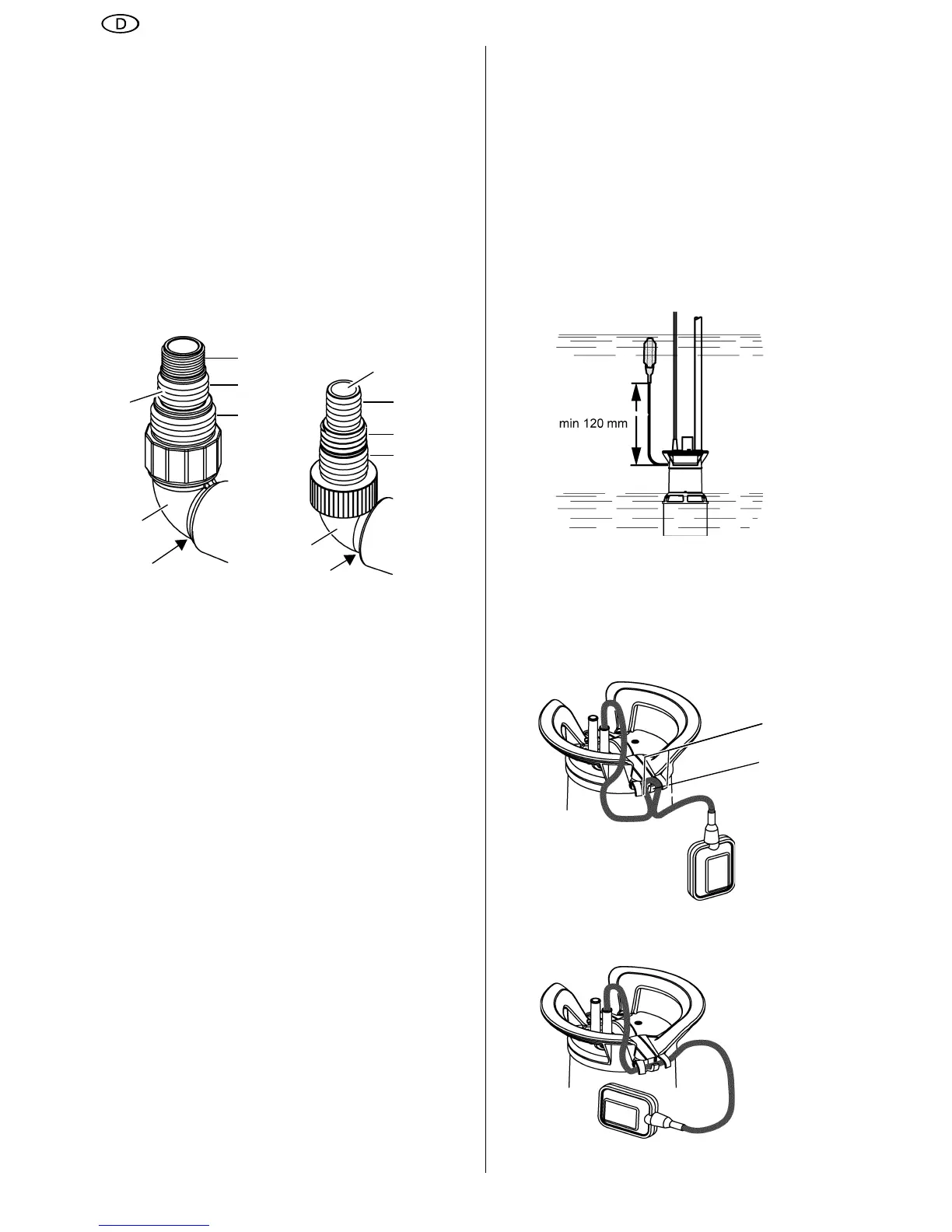 D

min 120 mm