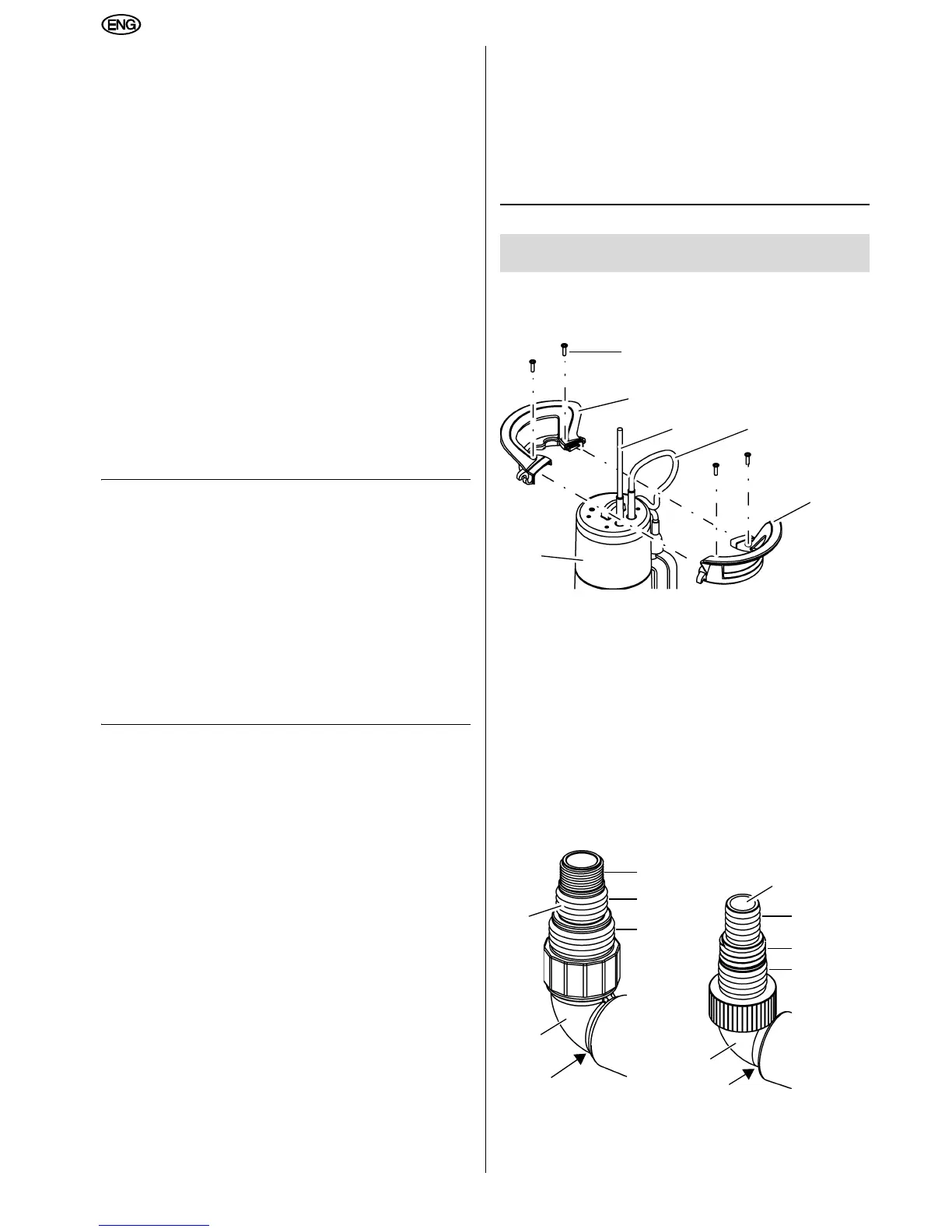 ENG