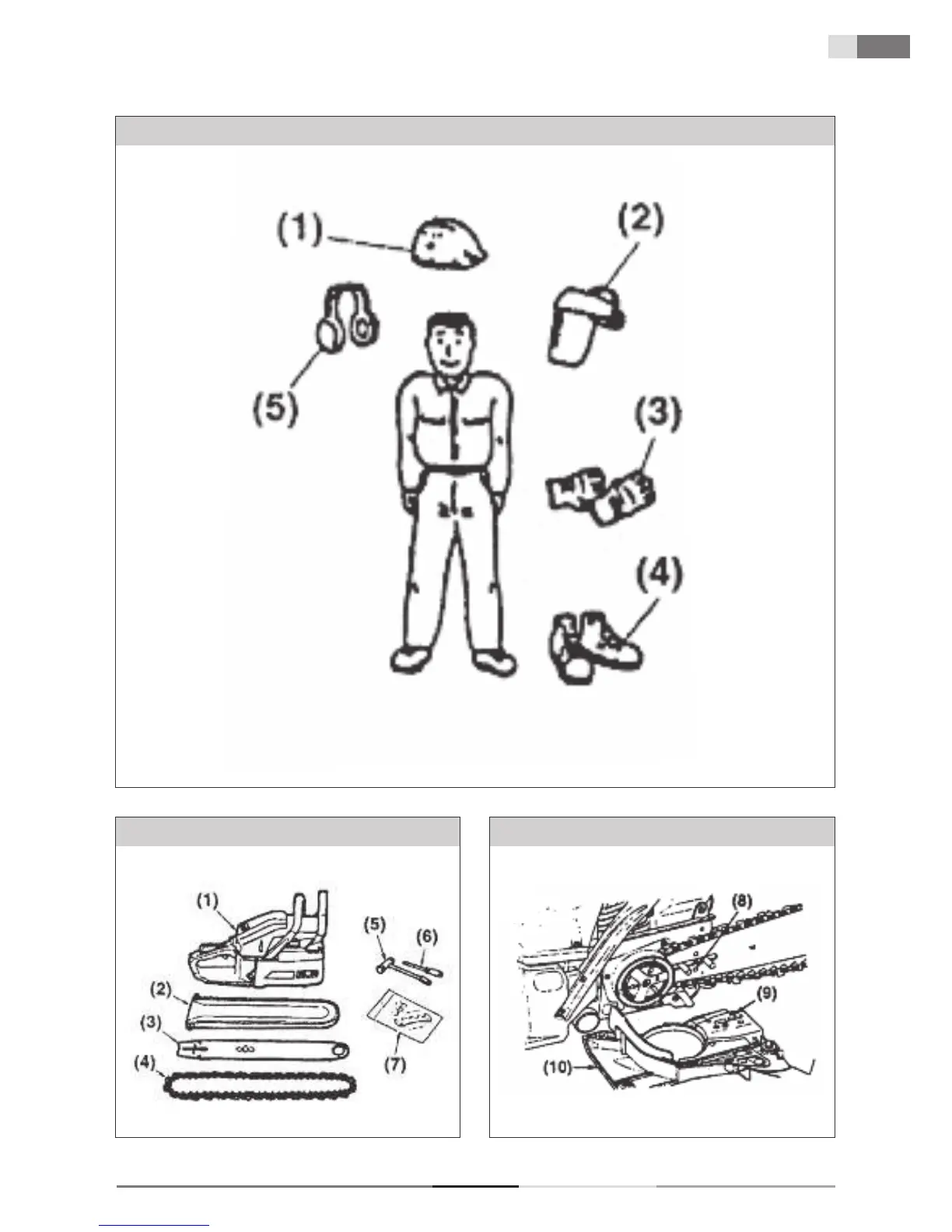 (1)
(2)
(5)
(3)
(4)

(1)
(5)
(6)
(2)
(3)
(7)
(4)

(8)
(9)
(10)