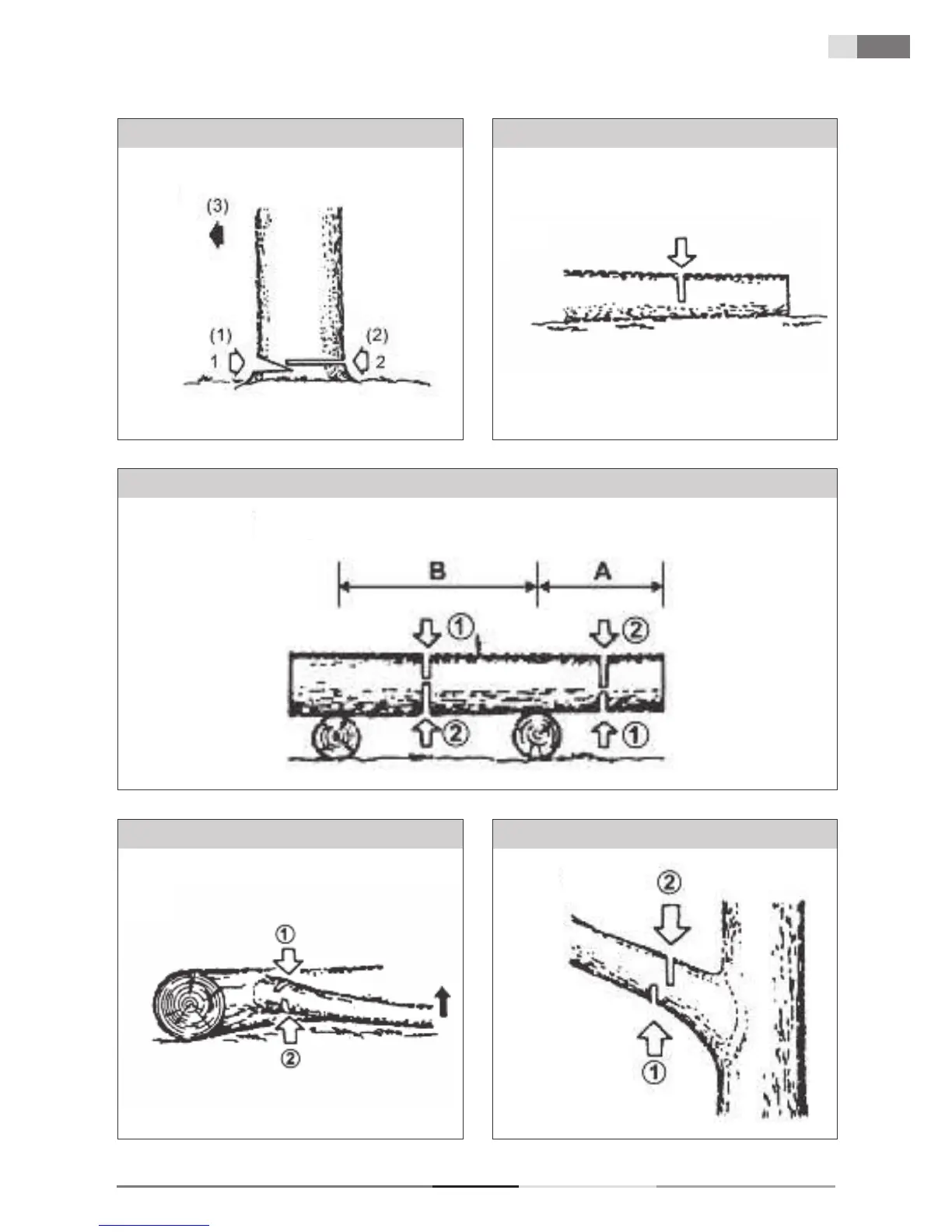 (3)

(1)
1

(2)
2

B

A

①

②

②

①

①

②

②

①