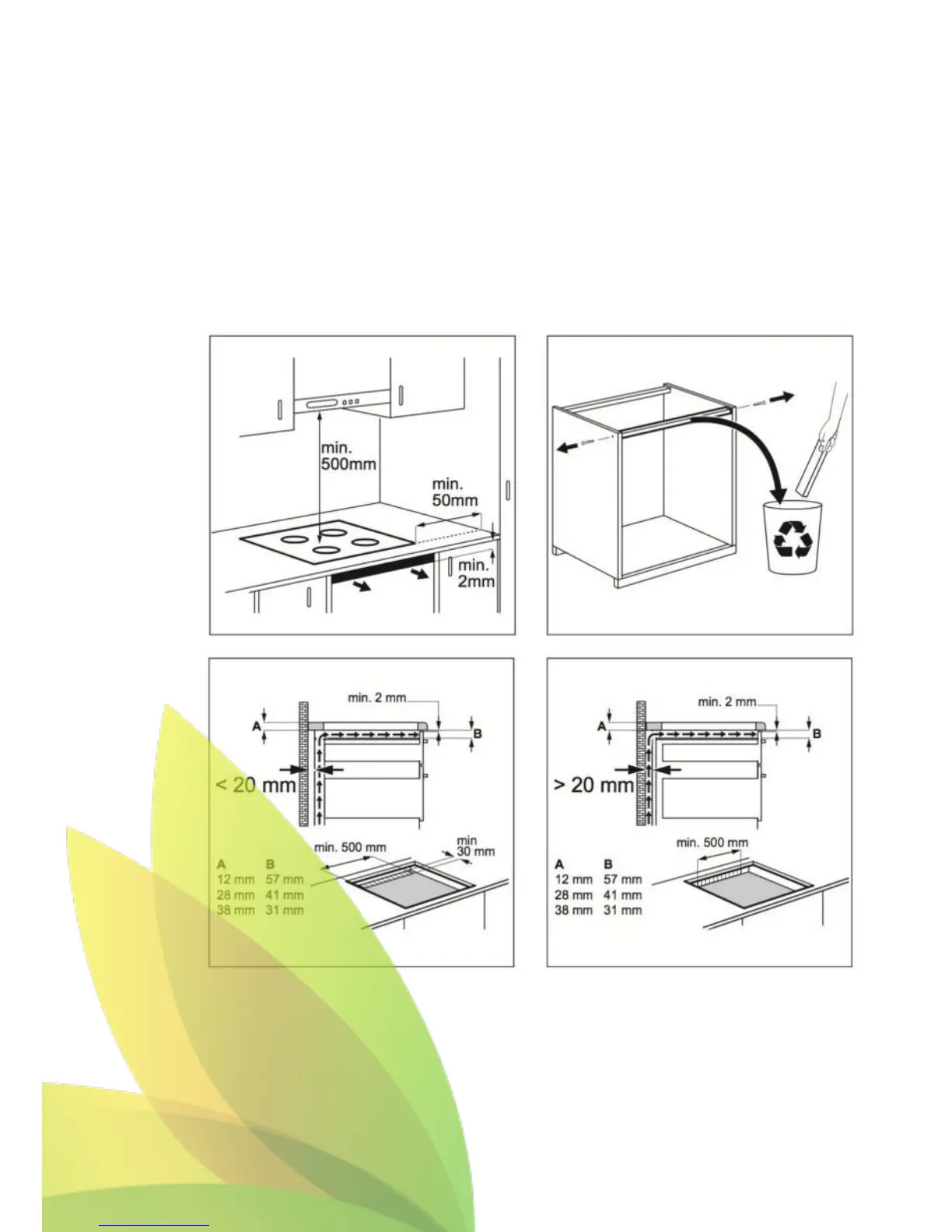 min.
500mm

min.
50mm

min.
2mm

min. 2 mm
A
B
< 20 mm
min. 500 mm
min
30 mm

| A | B |
|---|---|
| 12 mm | 57 mm |
| 28 mm | 41 mm |
| 38 mm | 31 mm |

min. 2 mm
A
B
> 20 mm
min. 500 mm

| A | B |
|---|---|
| 12 mm | 57 mm |
| 28 mm | 41 mm |
| 38 mm | 31 mm |