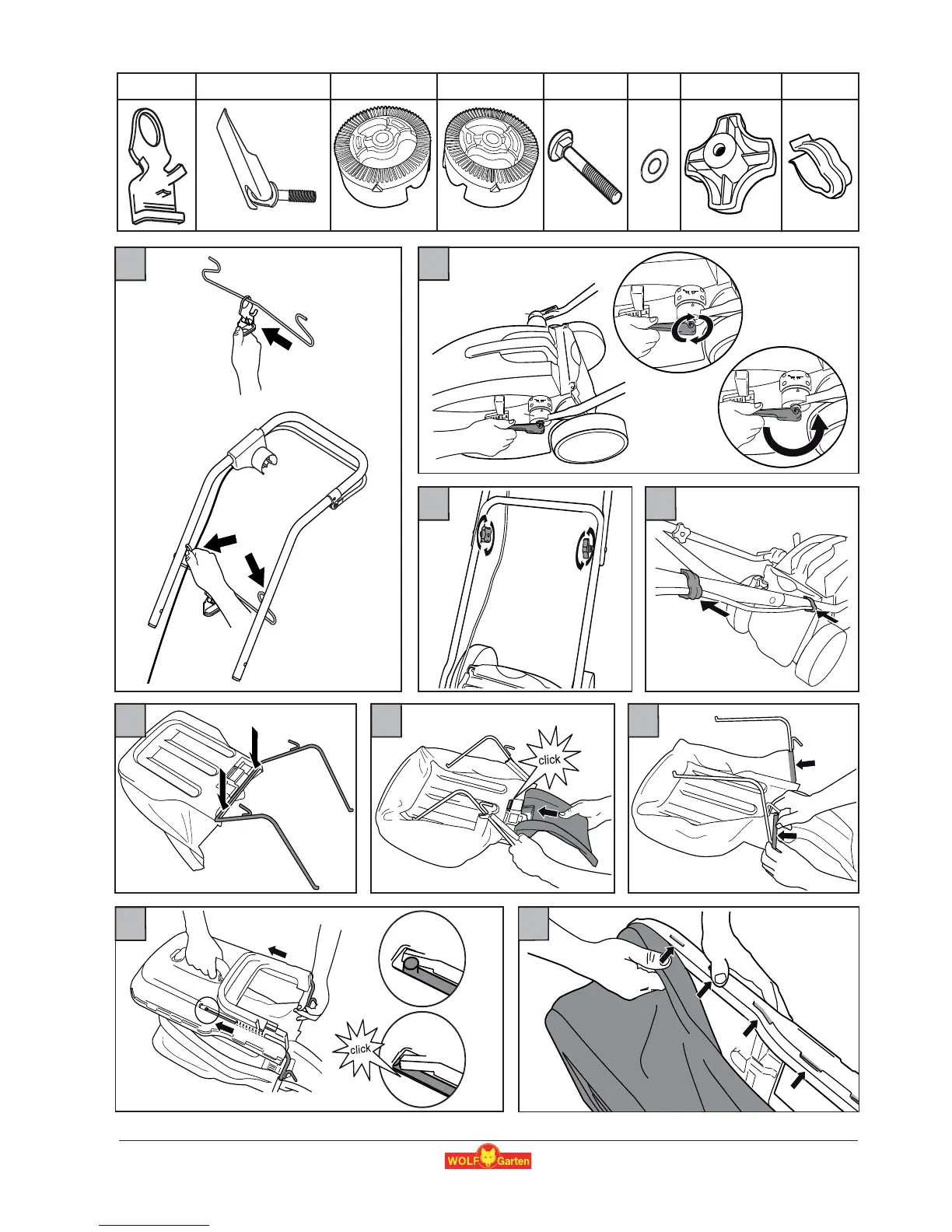 click

click

WOLF Garten