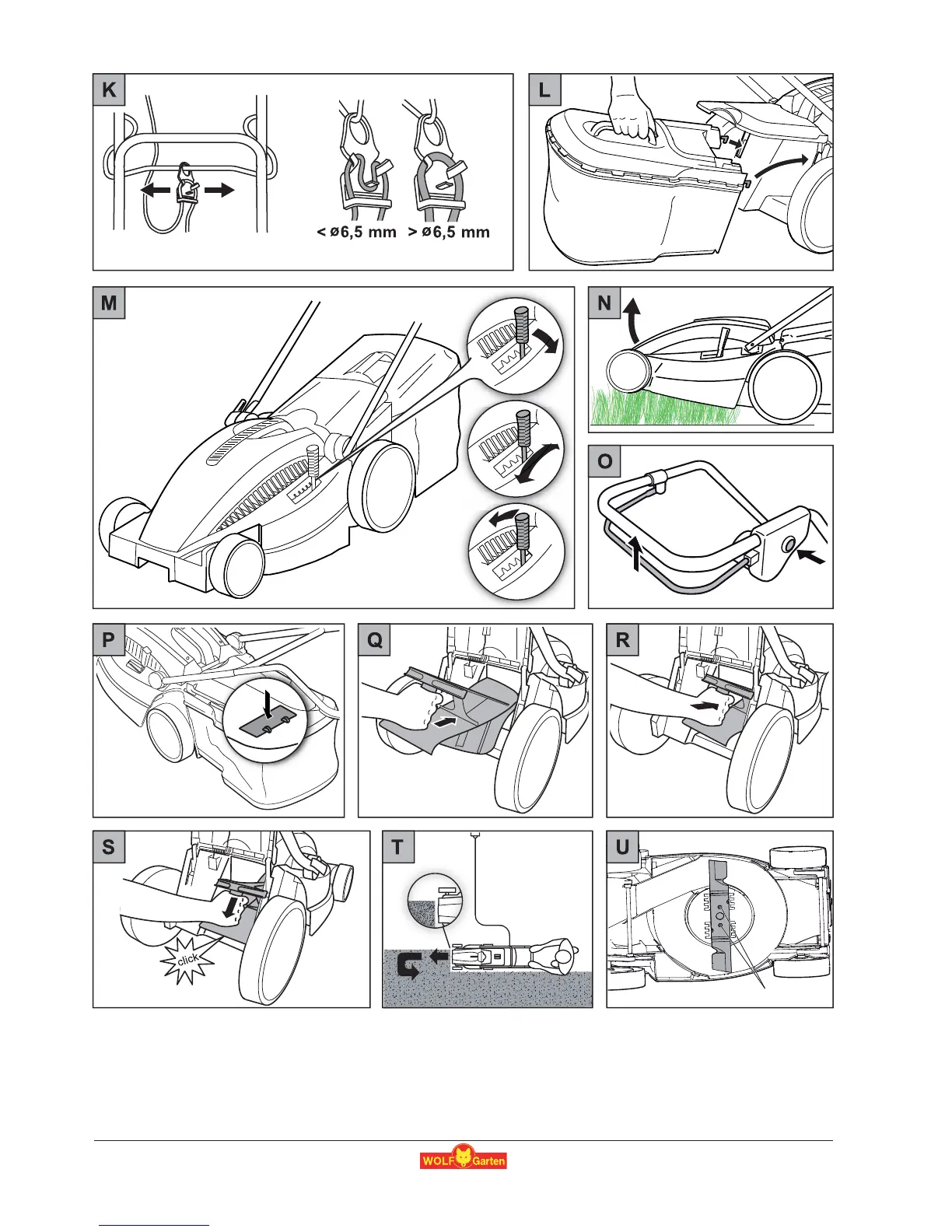 K

< ø6,5 mm > ø6,5 mm

L

M

N

O

P

Q

R

S

click

T

U

WOLF Garten