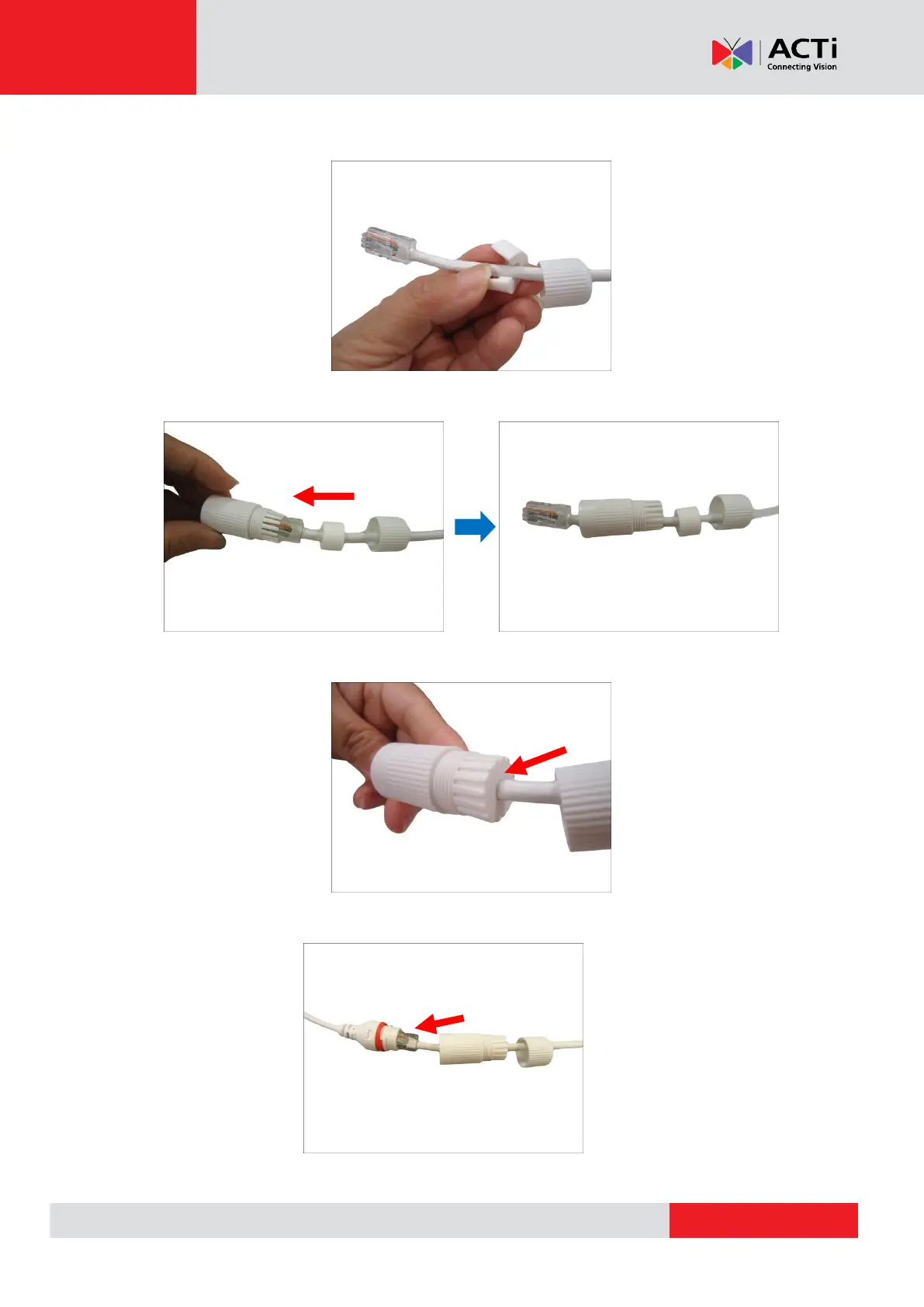 ACTi
Connecting Vision