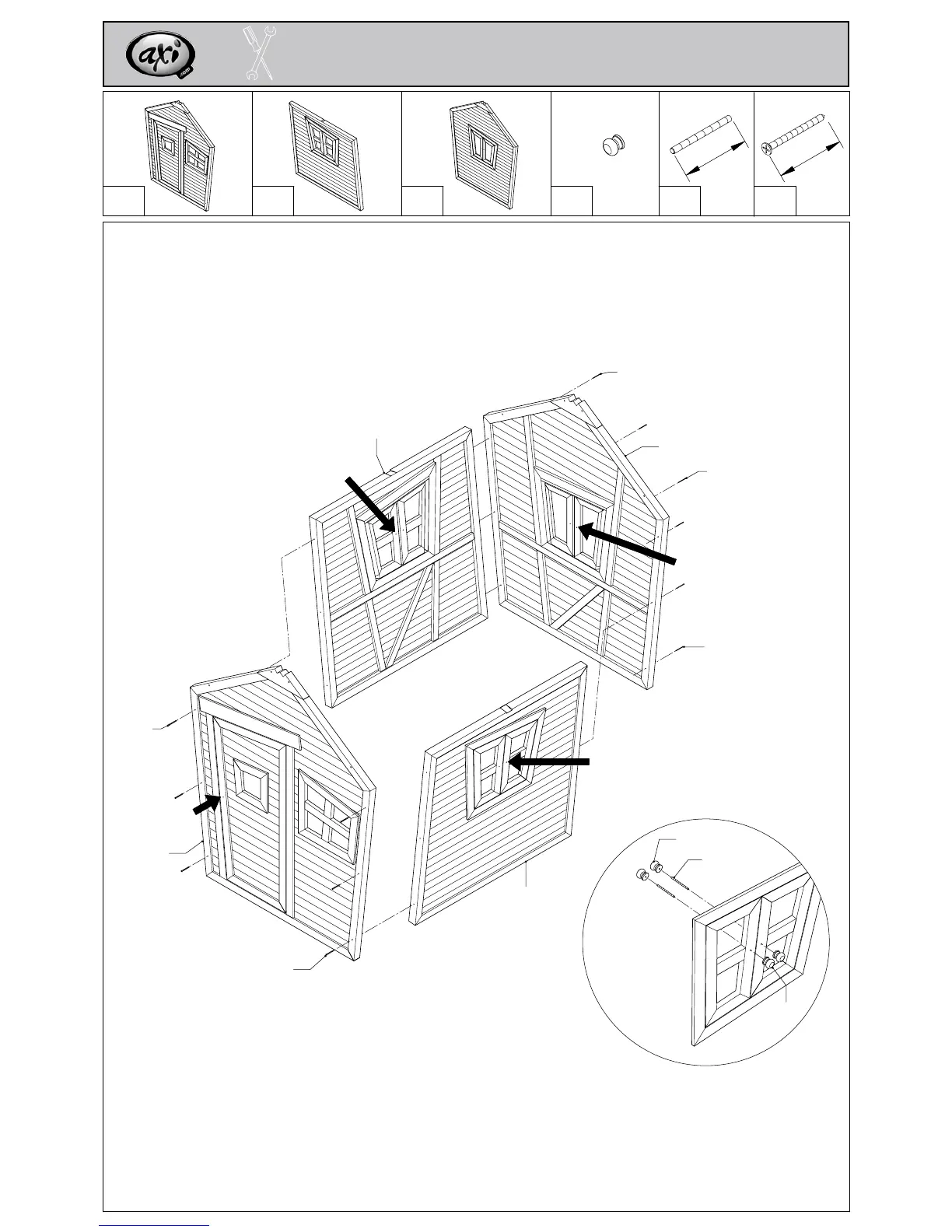 axi
.com