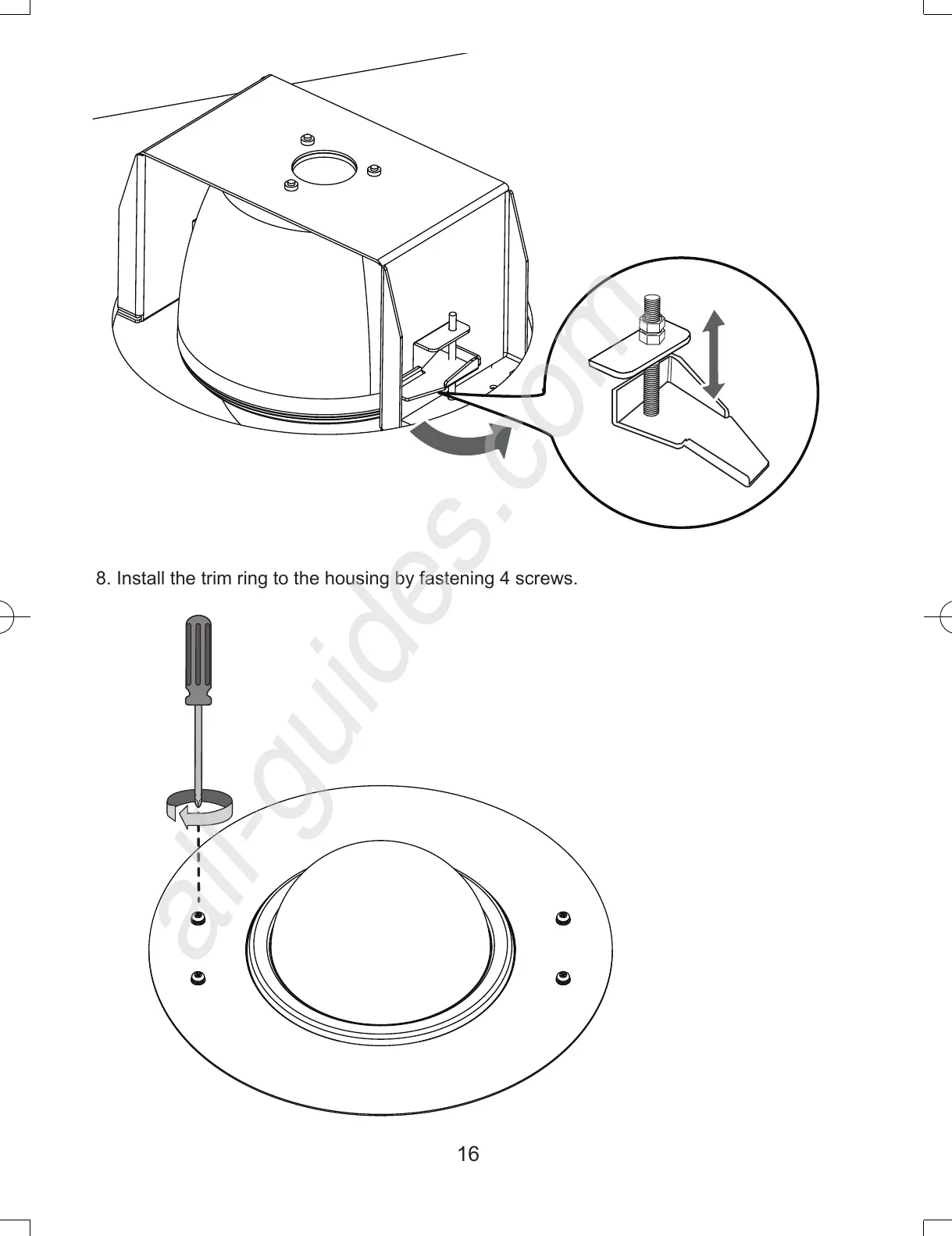 8. Install the trim ring to the housing by fastening 4 screws.

all-guides.com

16