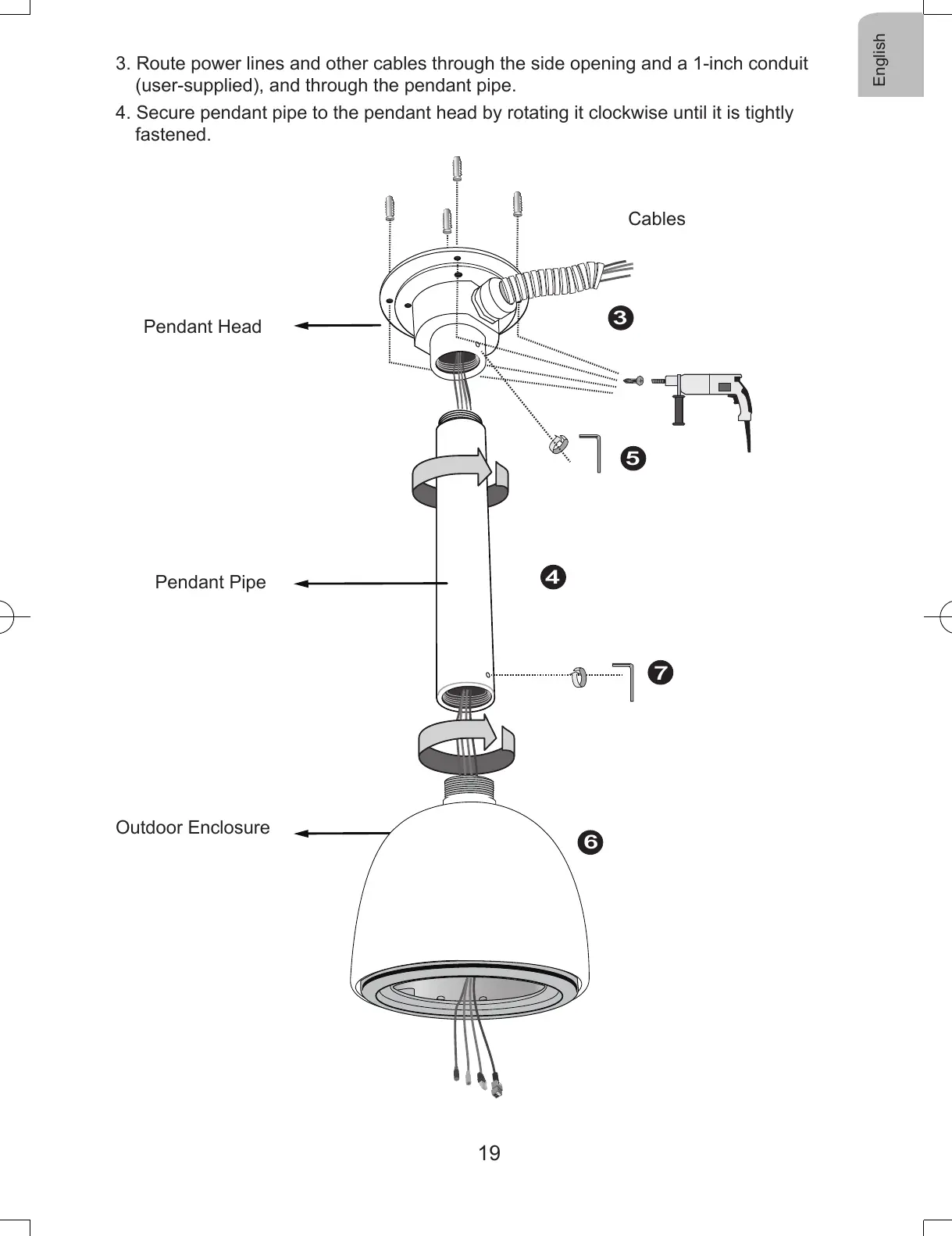 English

3. Route power lines and other cables through the side opening and a 1-inch conduit (user-supplied), and through the pendant pipe.

4. Secure pendant pipe to the pendant head by rotating it clockwise until it is tightly fastened.

Cables

Pendant Head

3

5

Pendant Pipe

4

7

Outdoor Enclosure

6

19