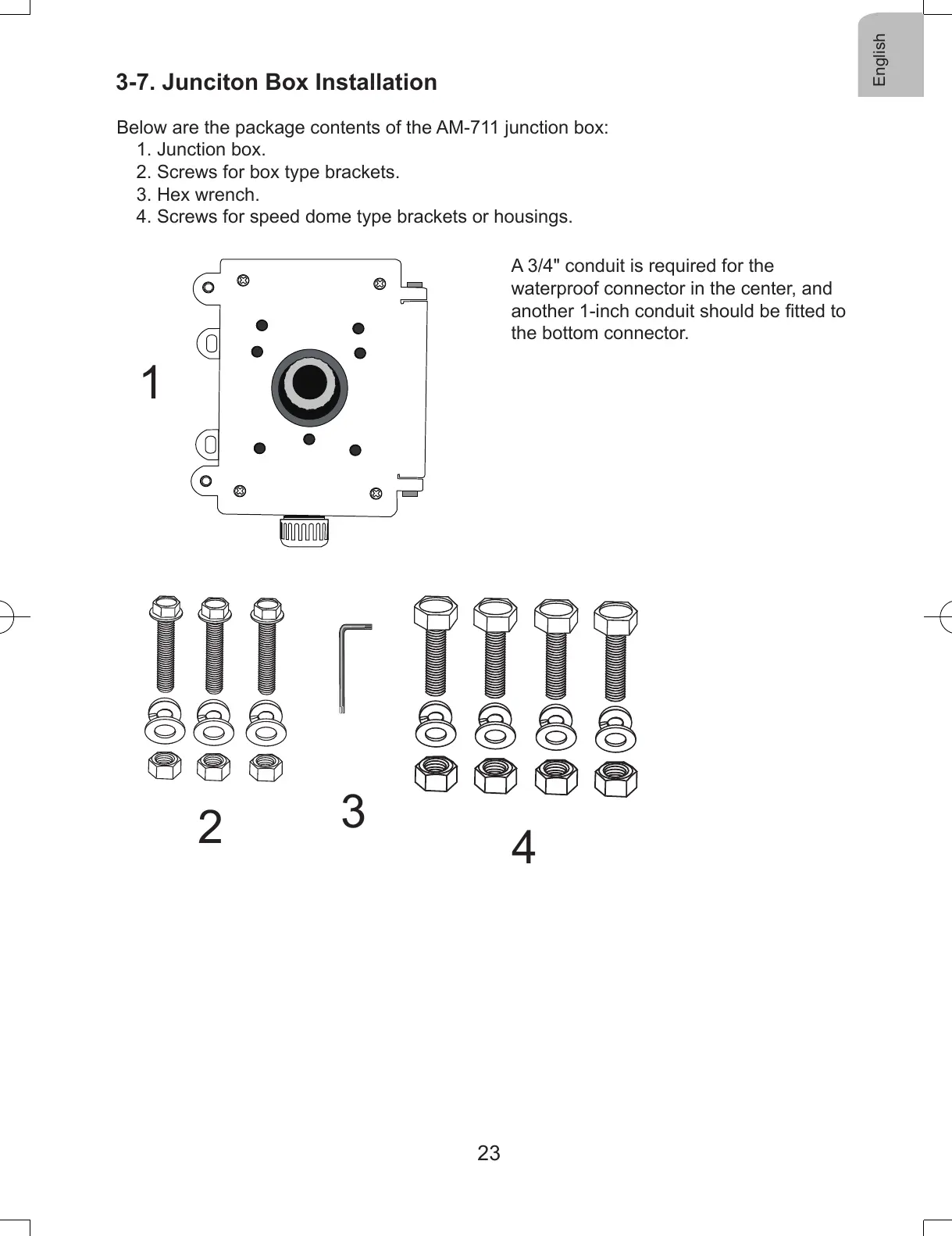 English

3-7. Junciton Box Installation

Below are the package contents of the AM-711 junction box:
1. Junction box.
2. Screws for box type brackets.
3. Hex wrench.
4. Screws for speed dome type brackets or housings.

A 3/4" conduit is required for the waterproof connector in the center, and another 1-inch conduit should be fitted to the bottom connector.

1

2

3

4

23