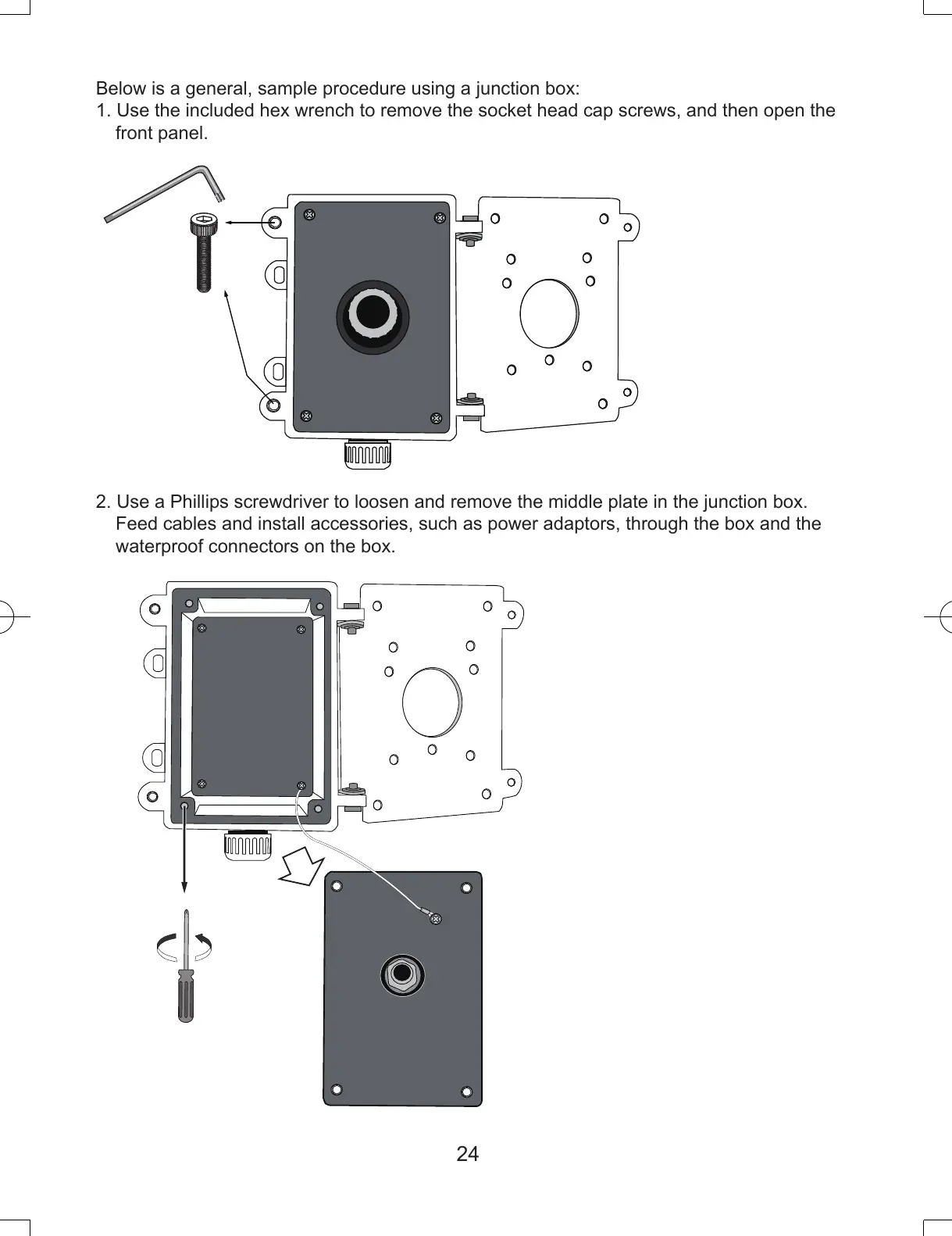 Below is a general, sample procedure using a junction box:
1. Use the included hex wrench to remove the socket head cap screws, and then open the front panel.

2. Use a Phillips screwdriver to loosen and remove the middle plate in the junction box. Feed cables and install accessories, such as power adaptors, through the box and the waterproof connectors on the box.

24