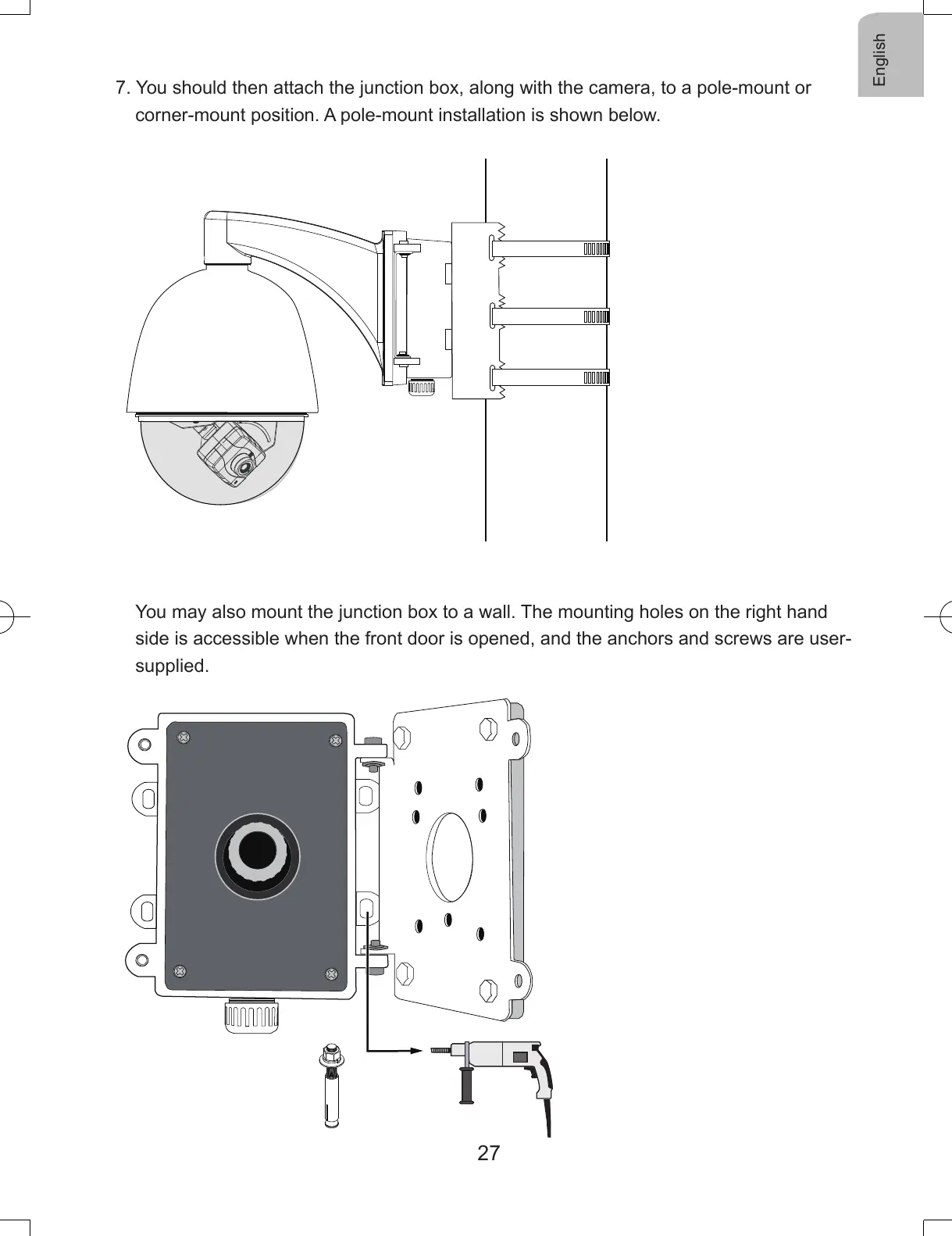 English

7. You should then attach the junction box, along with the camera, to a pole-mount or corner-mount position. A pole-mount installation is shown below.

You may also mount the junction box to a wall. The mounting holes on the right hand side is accessible when the front door is opened, and the anchors and screws are user-supplied.

27