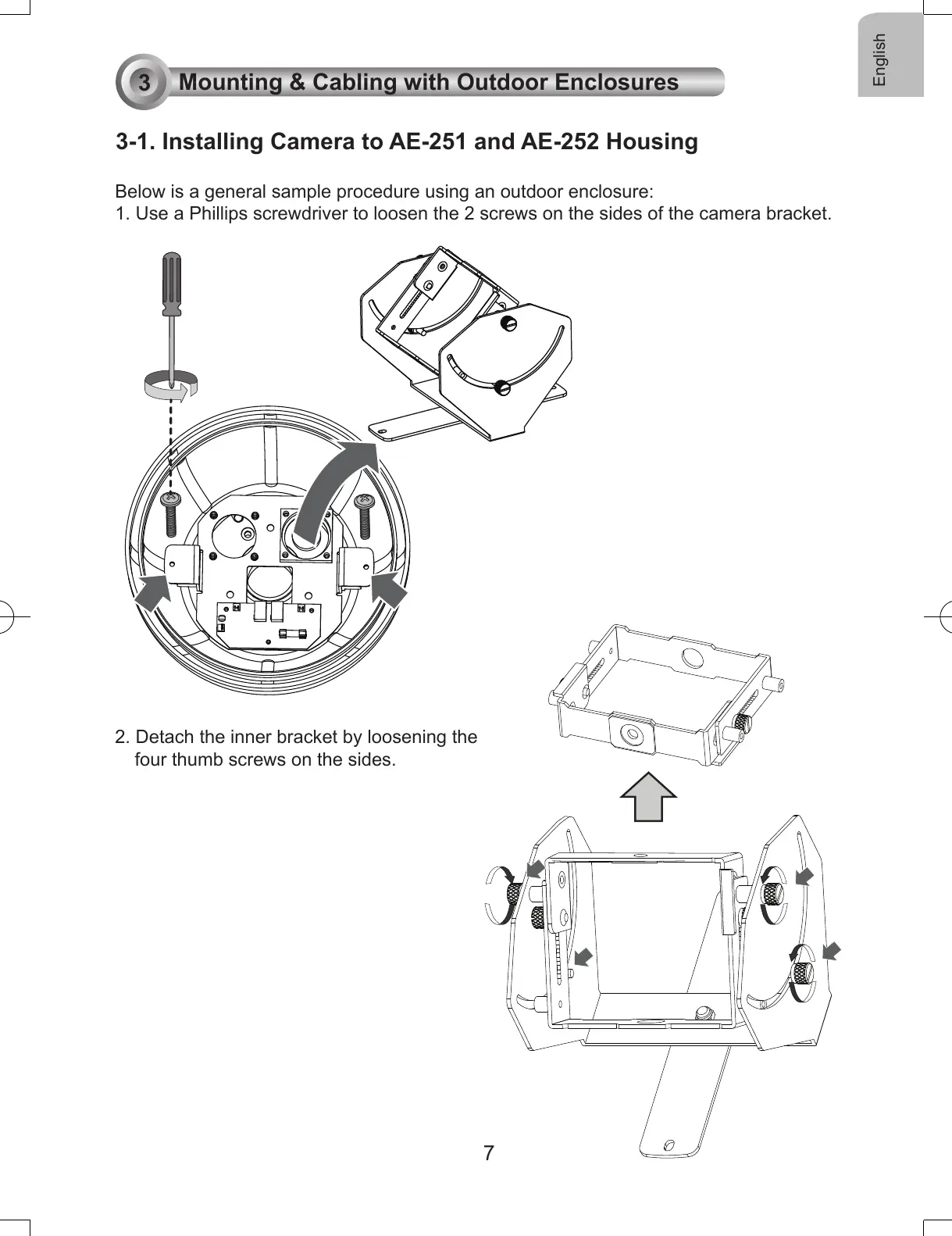 English

3 Mounting & Cabling with Outdoor Enclosures

3-1. Installing Camera to AE-251 and AE-252 Housing

Below is a general sample procedure using an outdoor enclosure:
1. Use a Phillips screwdriver to loosen the 2 screws on the sides of the camera bracket.

2. Detach the inner bracket by loosening the four thumb screws on the sides.

7