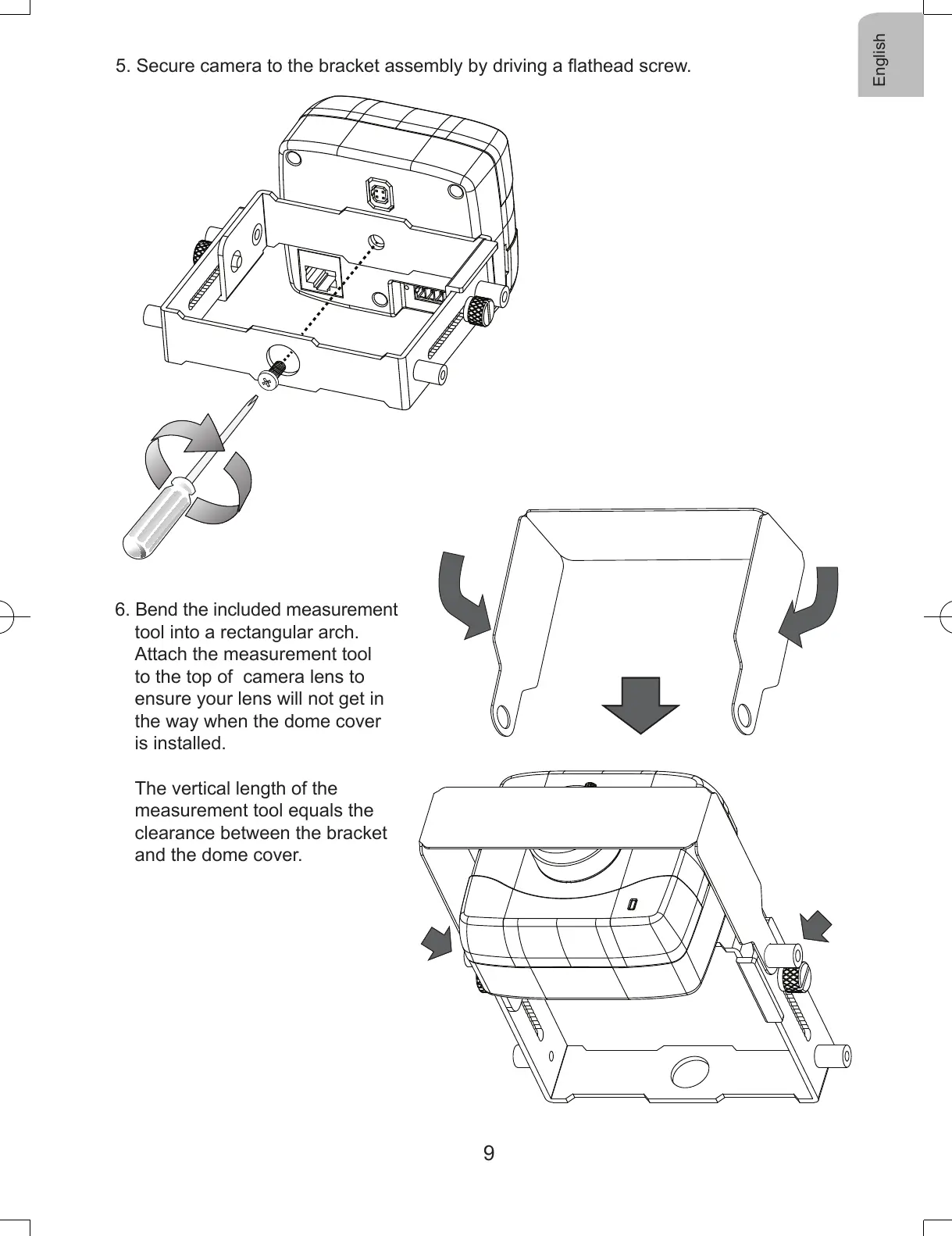 English

5. Secure camera to the bracket assembly by driving a flathead screw.

6. Bend the included measurement tool into a rectangular arch. Attach the measurement tool to the top of  camera lens to ensure your lens will not get in the way when the dome cover is installed.

The vertical length of the measurement tool equals the clearance between the bracket and the dome cover.

9