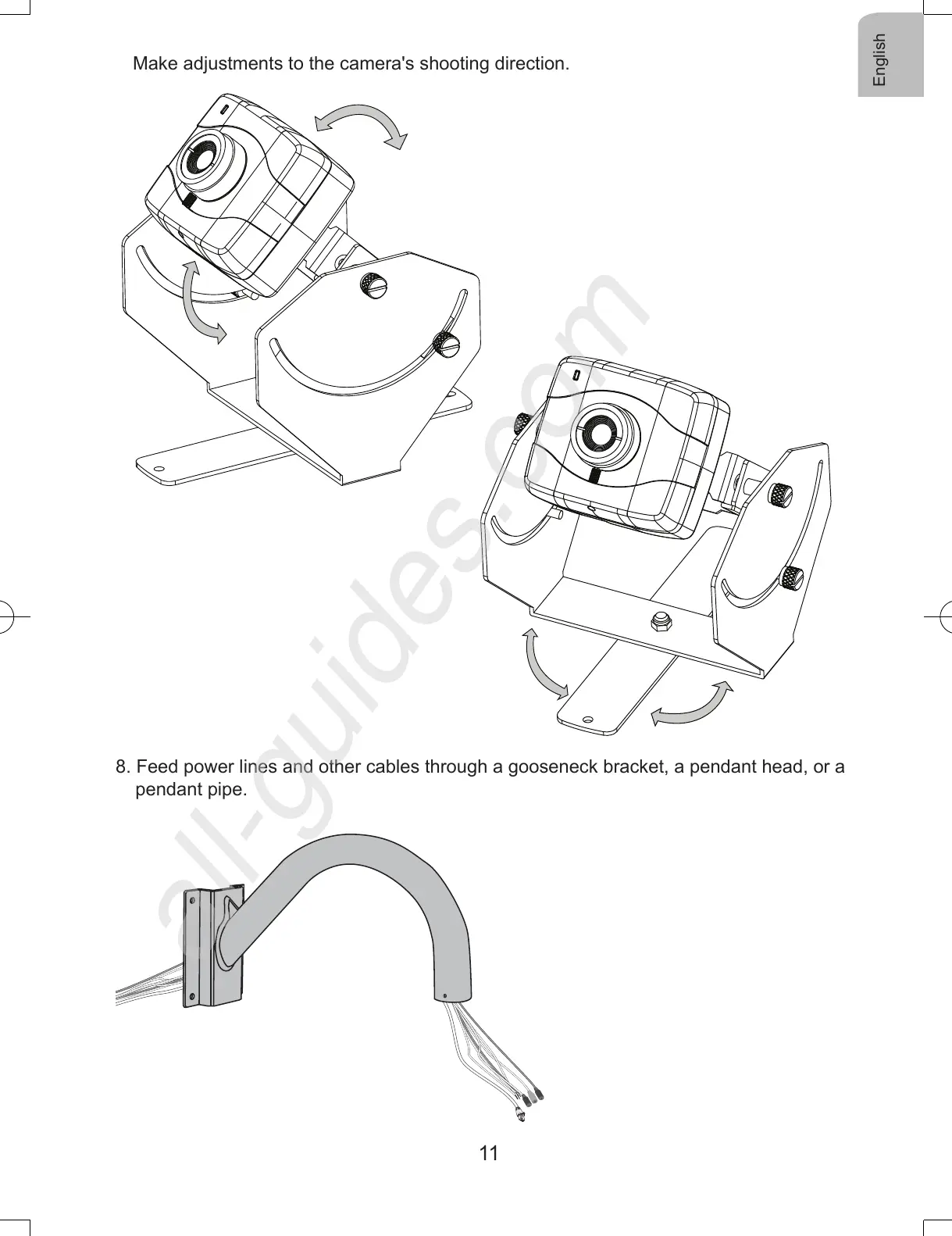 English

Make adjustments to the camera's shooting direction.

all-guides.com

8. Feed power lines and other cables through a gooseneck bracket, a pendant head, or a pendant pipe.

11