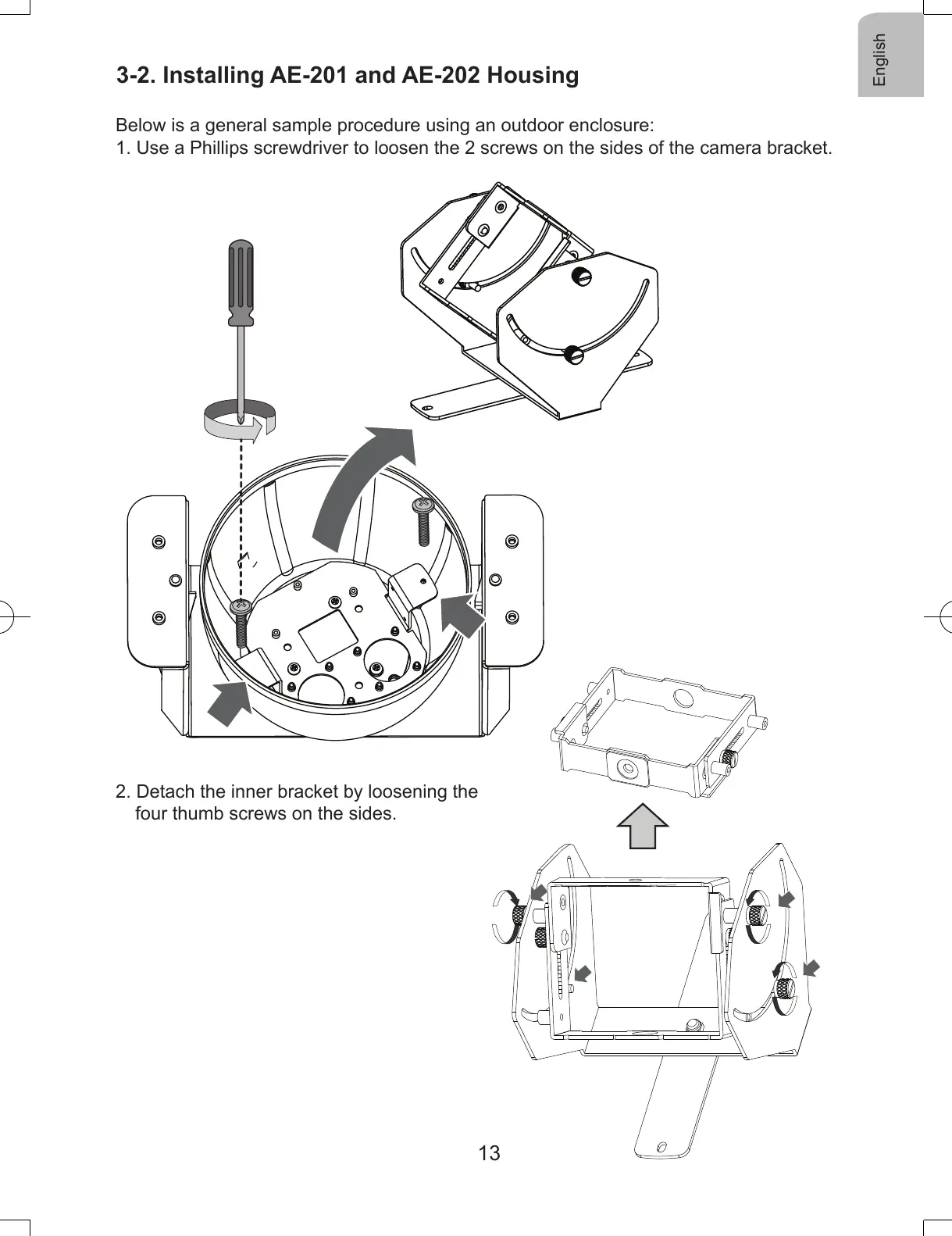 English

3-2. Installing AE-201 and AE-202 Housing

Below is a general sample procedure using an outdoor enclosure:
1. Use a Phillips screwdriver to loosen the 2 screws on the sides of the camera bracket.

2. Detach the inner bracket by loosening the four thumb screws on the sides.

13