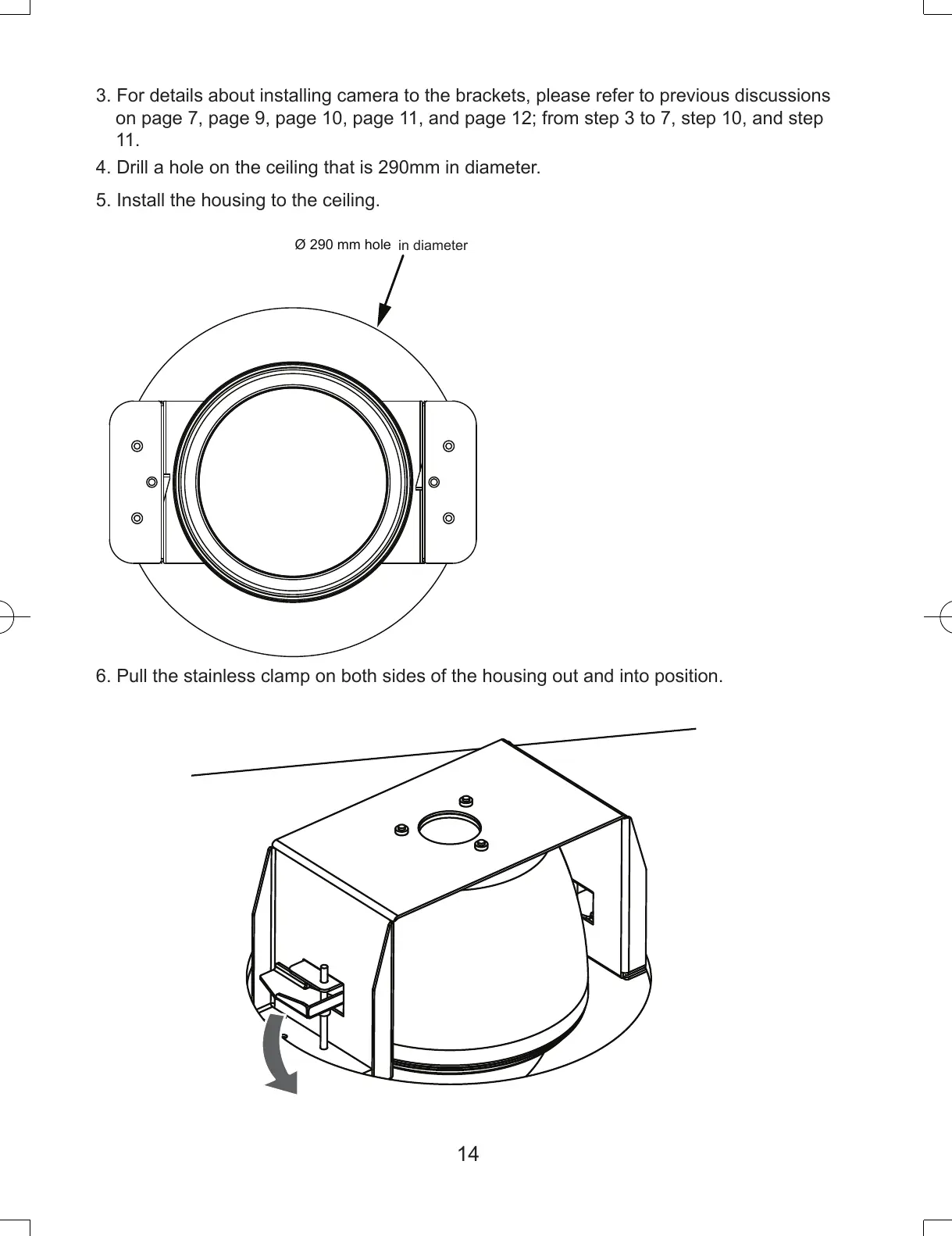 3. For details about installing camera to the brackets, please refer to previous discussions on page 7, page 9, page 10, page 11, and page 12; from step 3 to 7, step 10, and step 11.

4. Drill a hole on the ceiling that is 290mm in diameter.

5. Install the housing to the ceiling.

Ø 290 mm hole in diameter

6. Pull the stainless clamp on both sides of the housing out and into position.

14