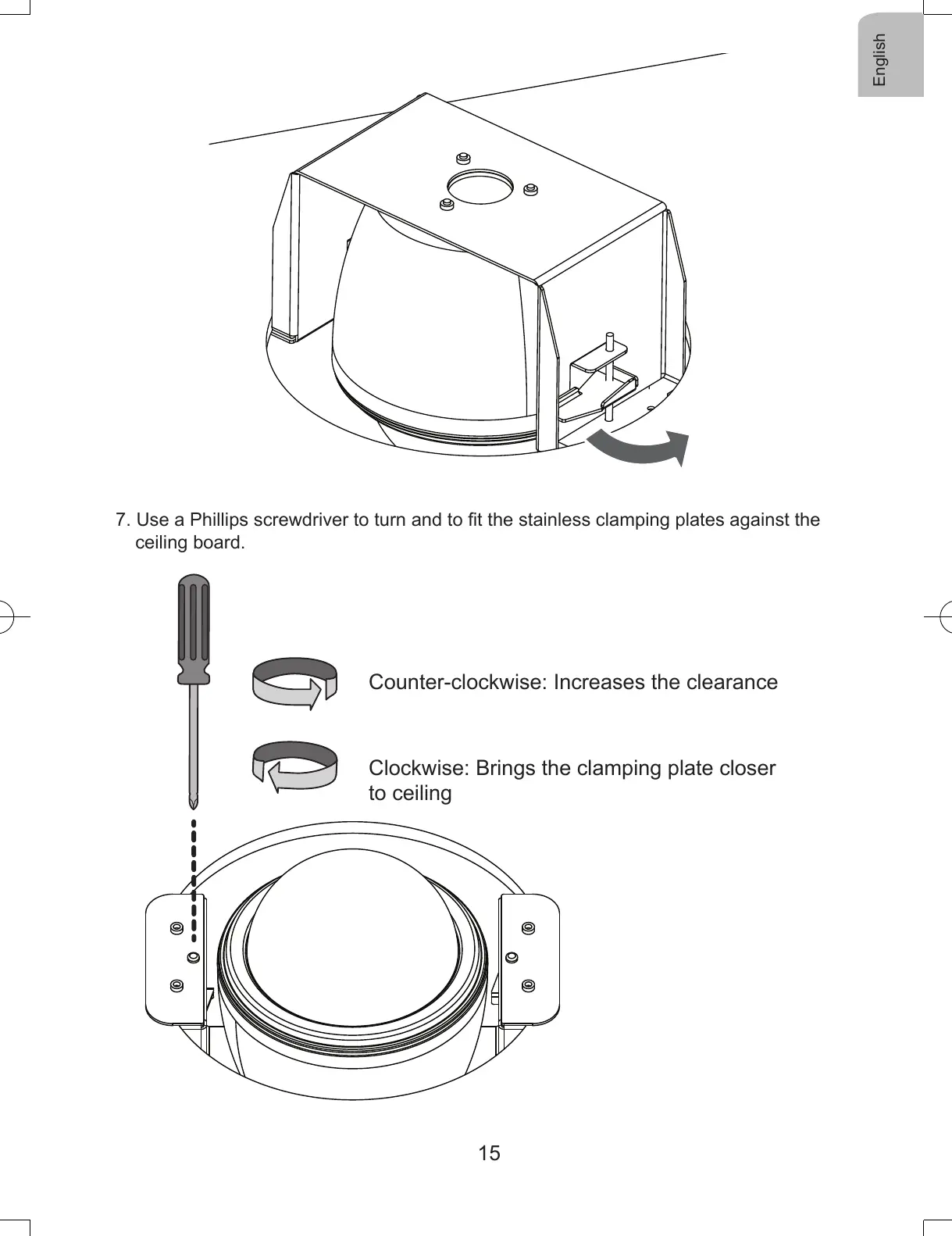 English

7. Use a Phillips screwdriver to turn and to fit the stainless clamping plates against the ceiling board.

Counter-clockwise: Increases the clearance

Clockwise: Brings the clamping plate closer to ceiling

15