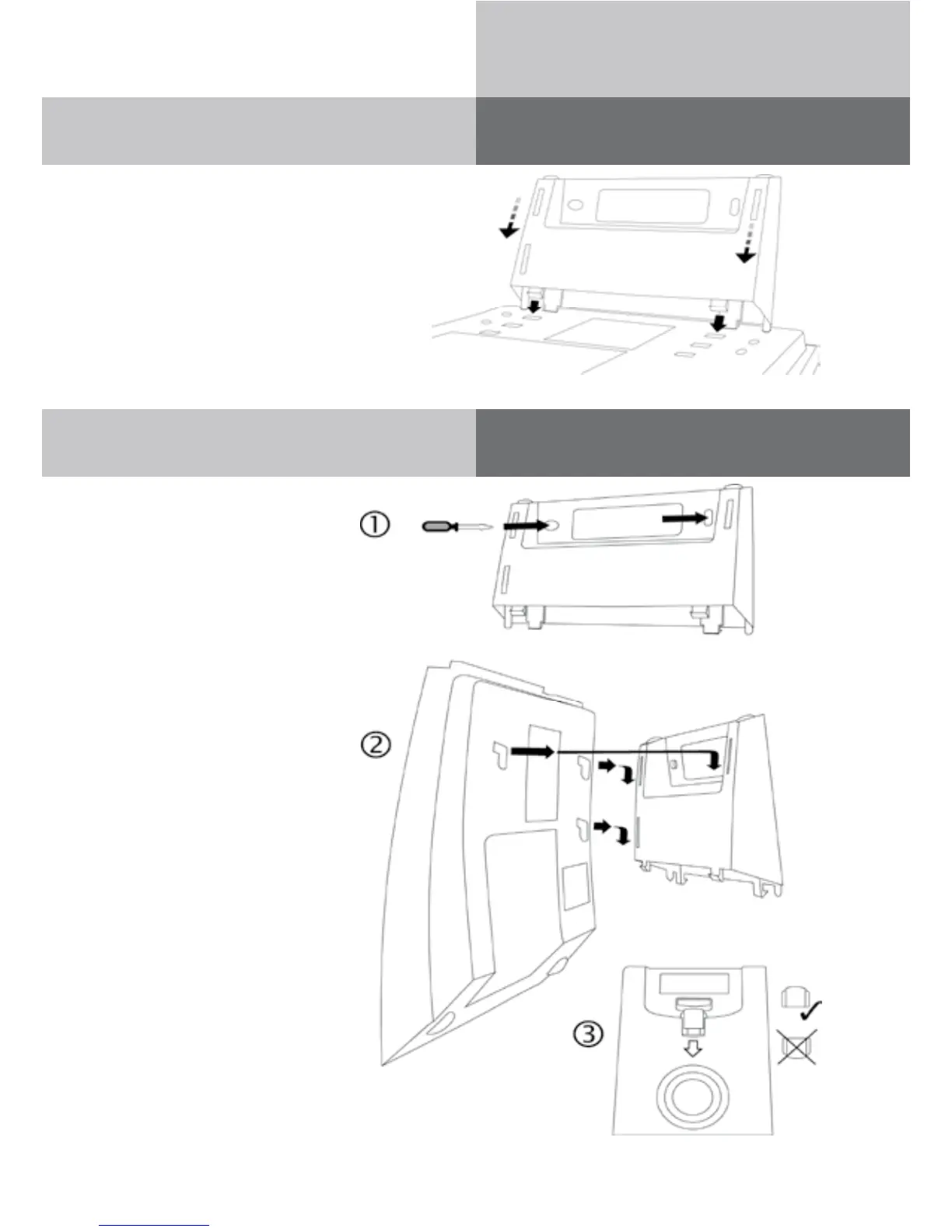 ①

②

③