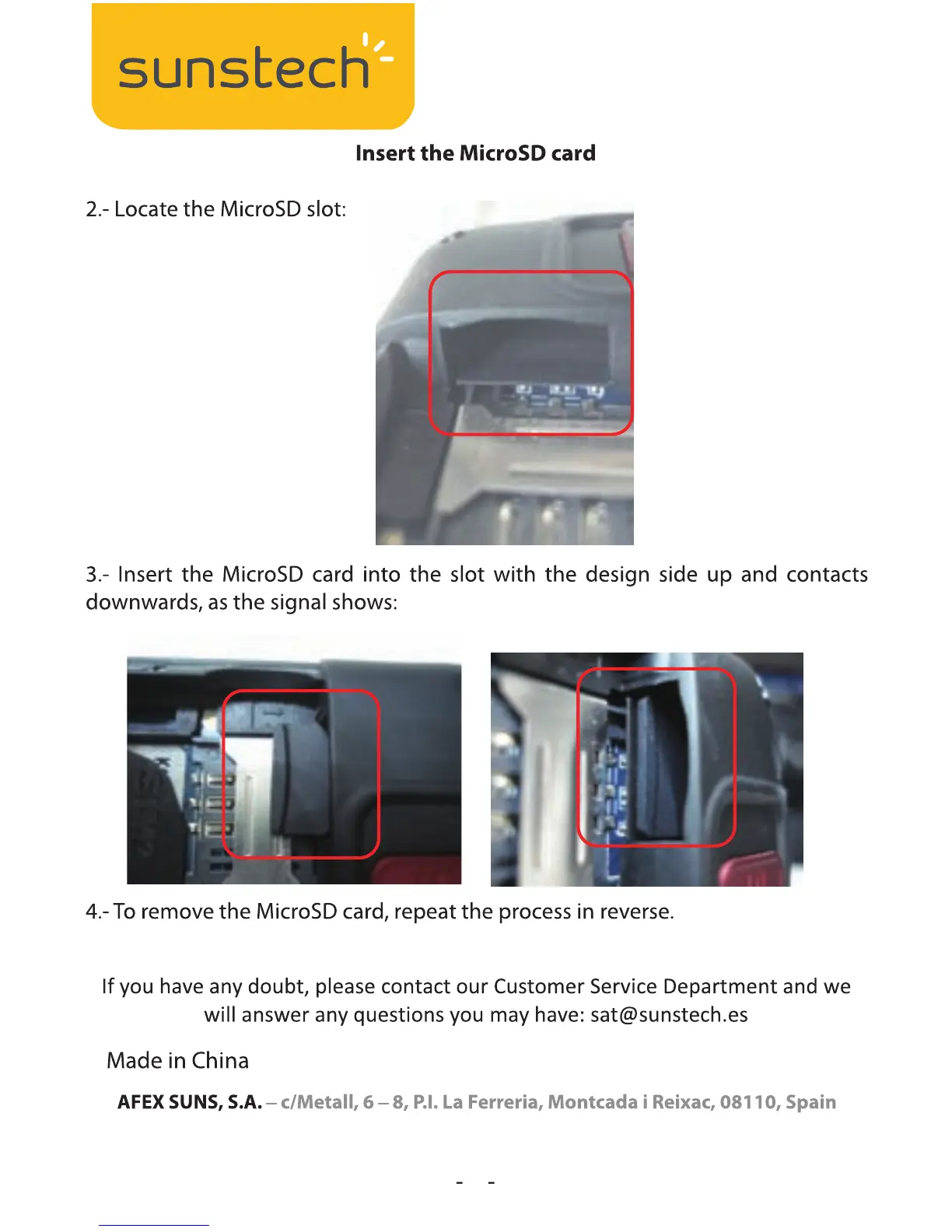 sunstech

Insert the MicroSD card

2.- Locate the MicroSD slot:

3.- Insert the MicroSD card into the slot with the design side up and contacts downwards, as the signal shows:

4.- To remove the MicroSD card, repeat the process in reverse.

If you have any doubt, please contact our Customer Service Department and we will answer any questions you may have: sat@sunstech.es

Made in China

AFEX SUNS, S.A. – c/Metall, 6 – 8, P.I. La Ferreria, Montcada i Reixac, 08110, Spain

- -