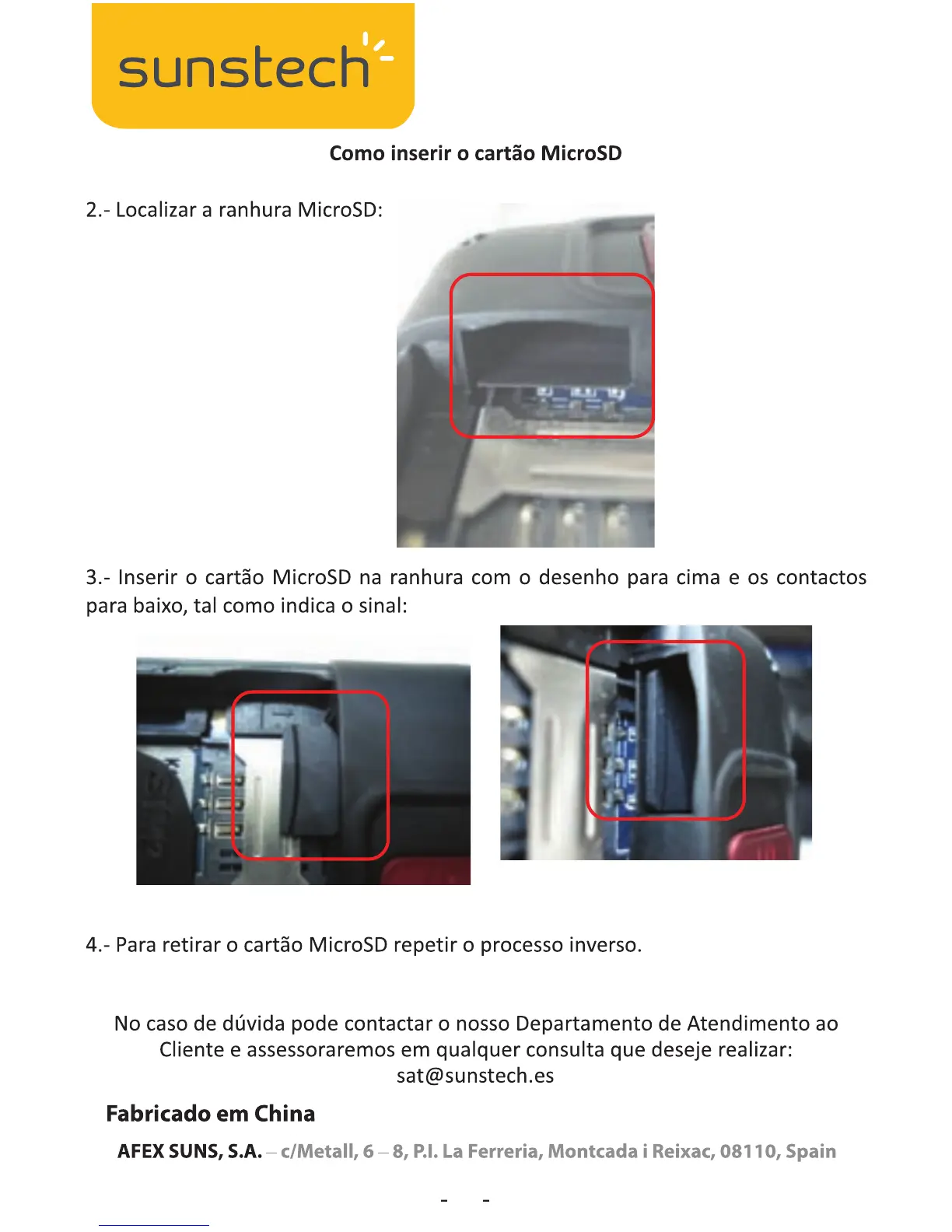 sunstech

Como inserir o cartão MicroSD

2.- Localizar a ranhura MicroSD:

3.- Inserir o cartão MicroSD na ranhura com o desenho para cima e os contactos para baixo, tal como indica o sinal:

4.- Para retirar o cartão MicroSD repetir o processo inverso.

No caso de dúvida pode contactar o nosso Departamento de Atendimento ao Cliente e assessoraremos em qualquer consulta que deseje realizar: sat@sunstech.es

Fabricado em China

AFEX SUNS, S.A. – c/Metall, 6 – 8, P.I. La Ferreria, Montcada i Reixac, 08110, Spain

- -