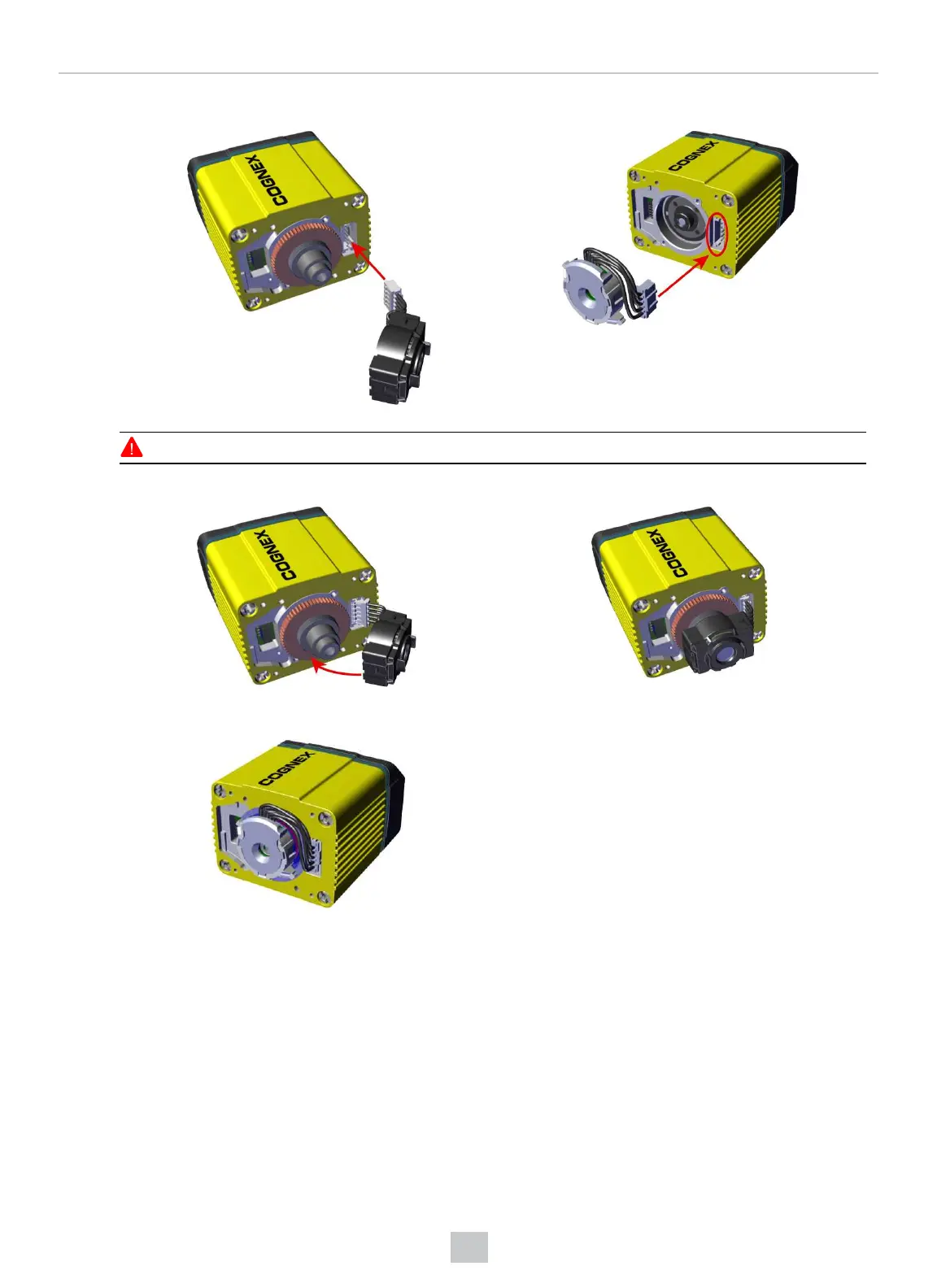 COGNEX

COGNEX

COGNEX

COGNEX

COGNEX