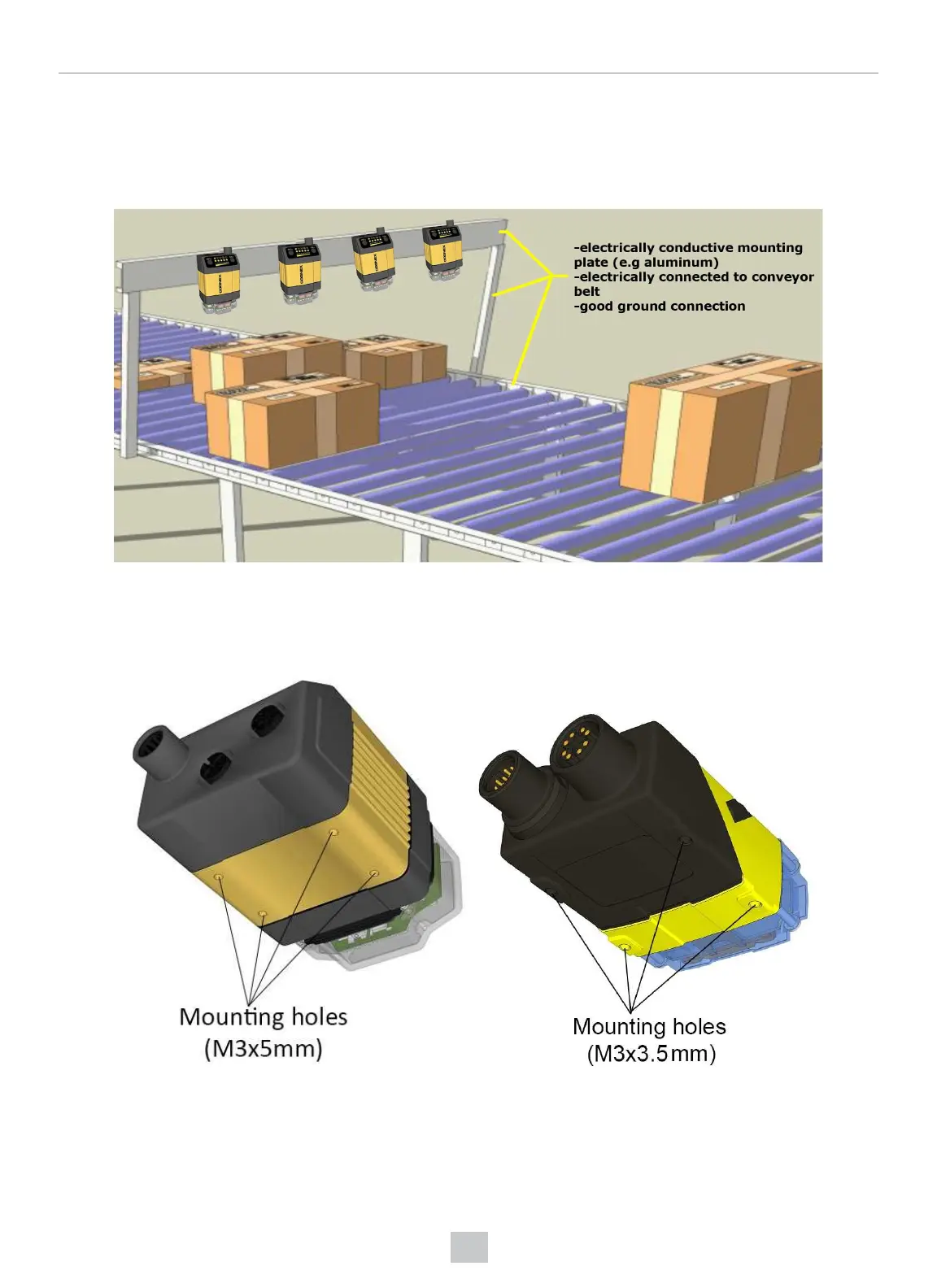 -electrically conductive mounting plate (e.g aluminum)
-electrically connected to conveyor belt
-good ground connection

Mounting holes
(M3x5mm)

Mounting holes
(M3x3.5mm)