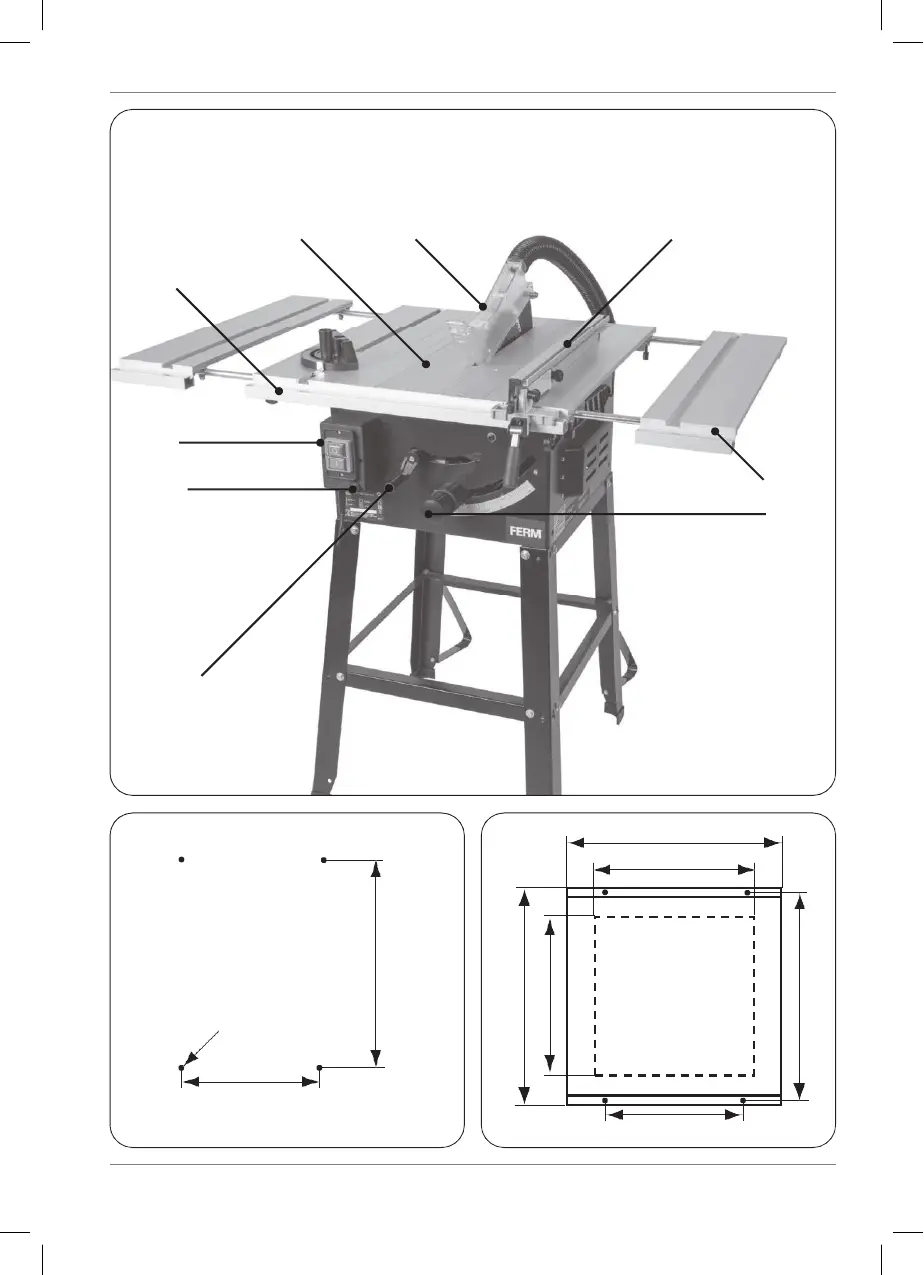 FERM