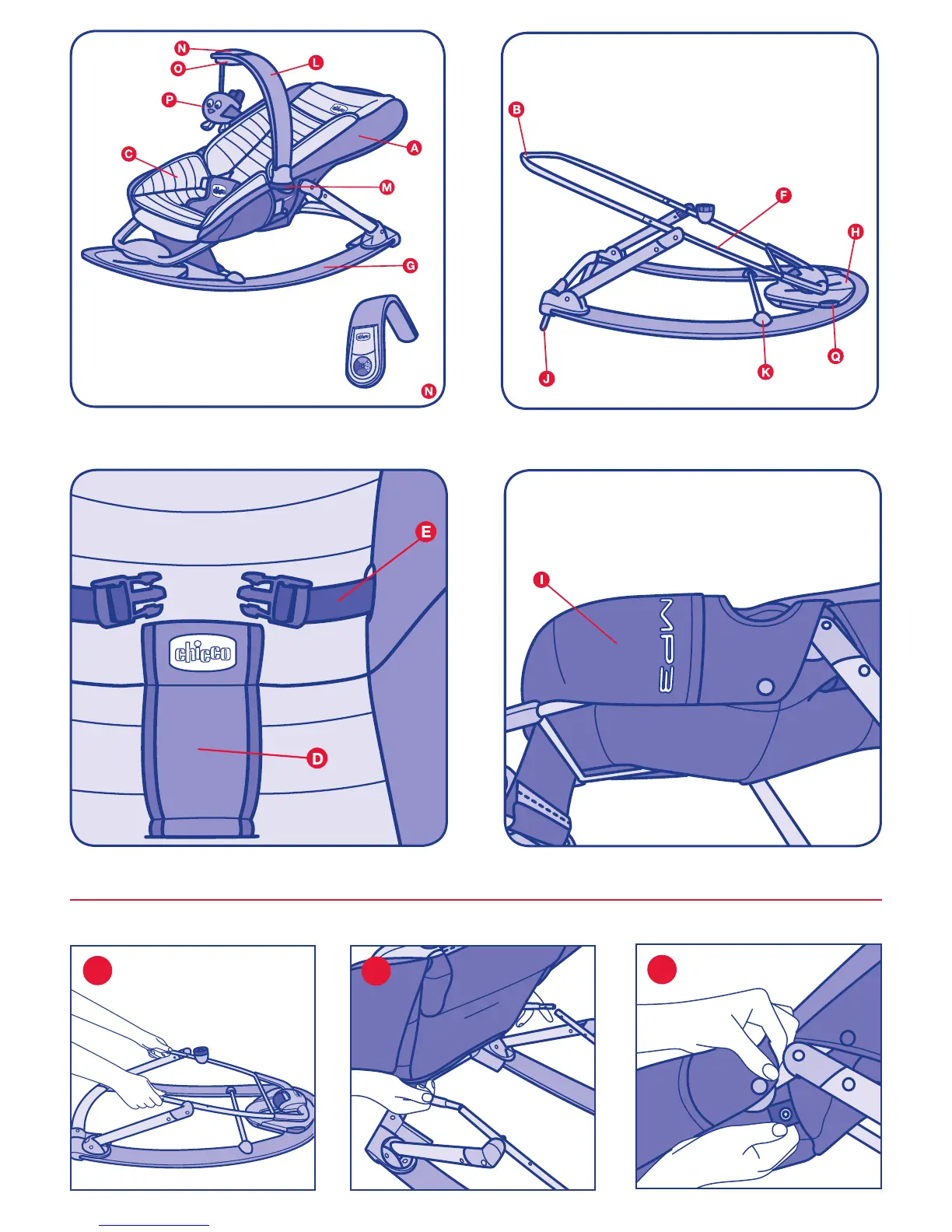 N
O
L
P
A
C
M
G
N

B
F
H
J
K
Q

E
chicco
D

I
MP3