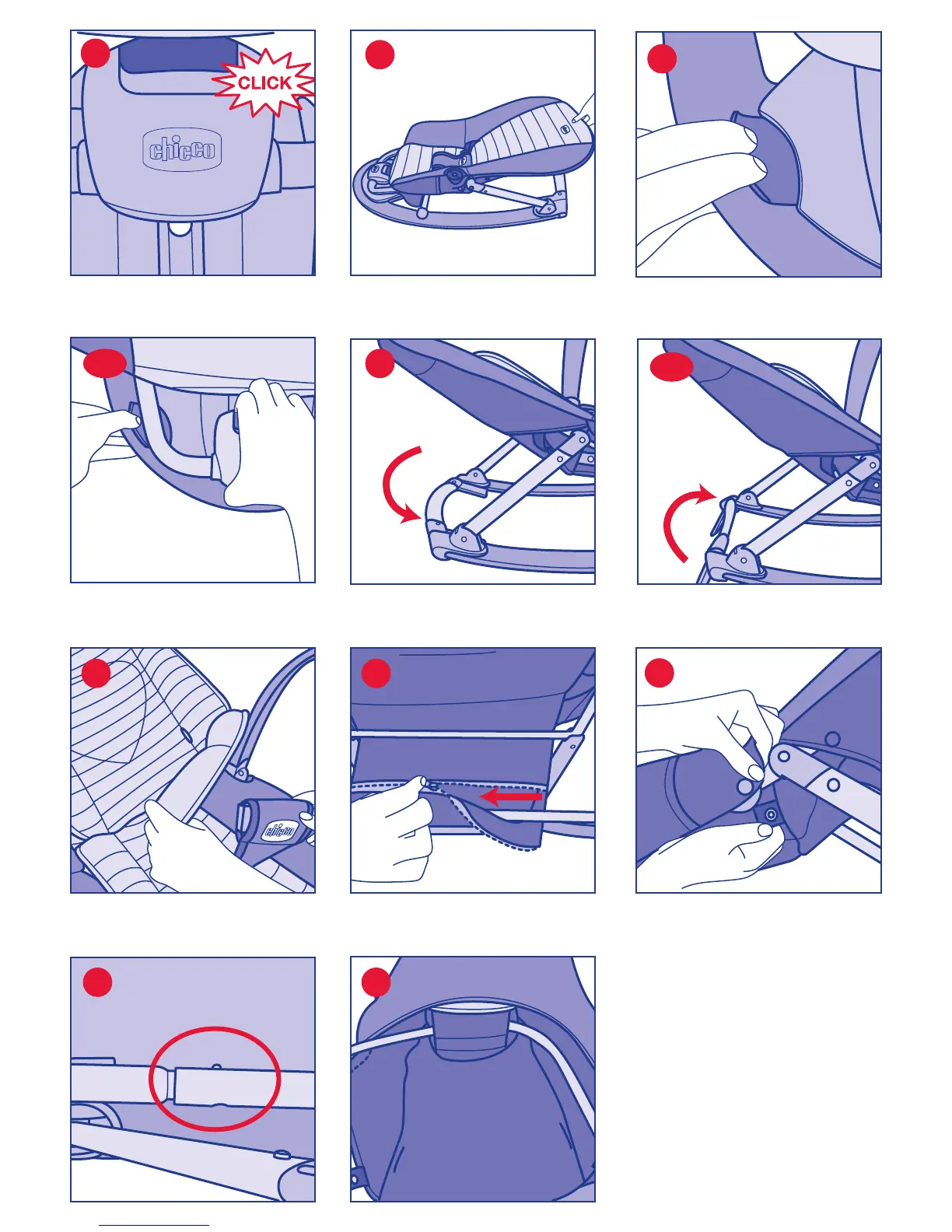 CLICK

chicco

chicco