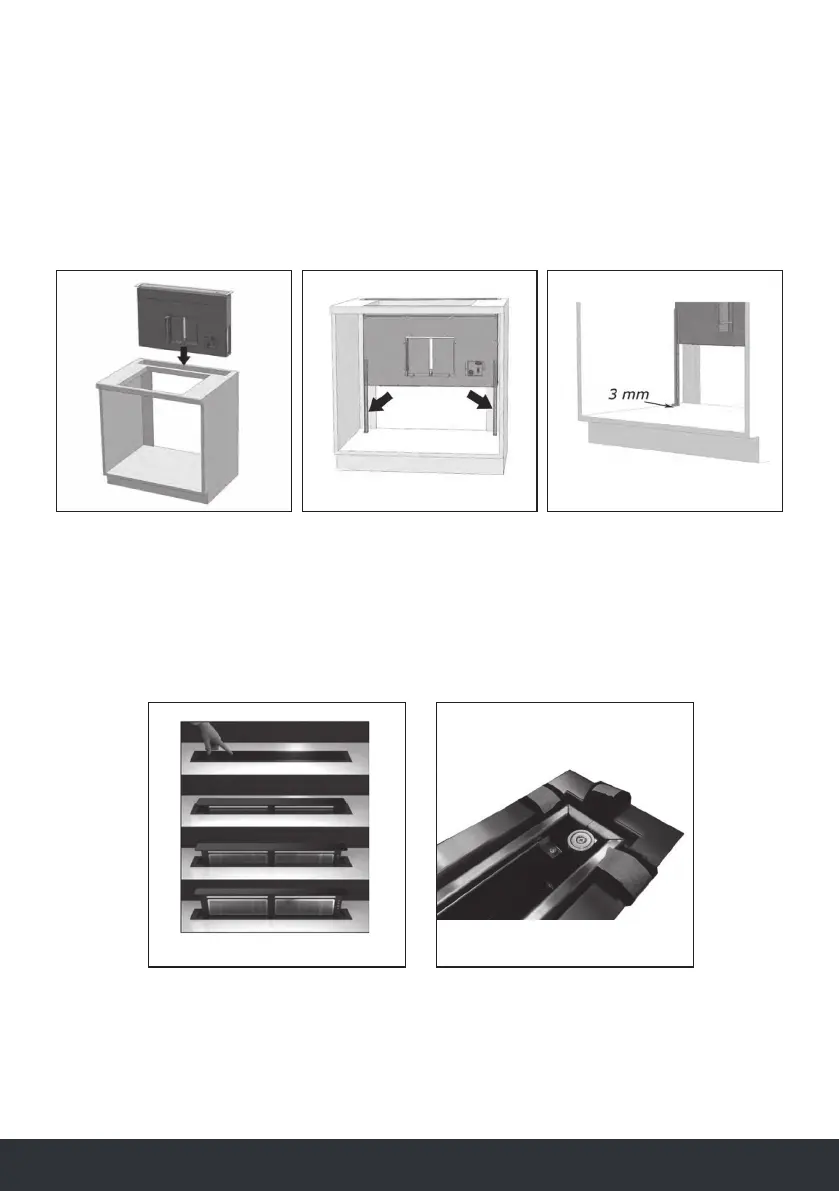 3 mm