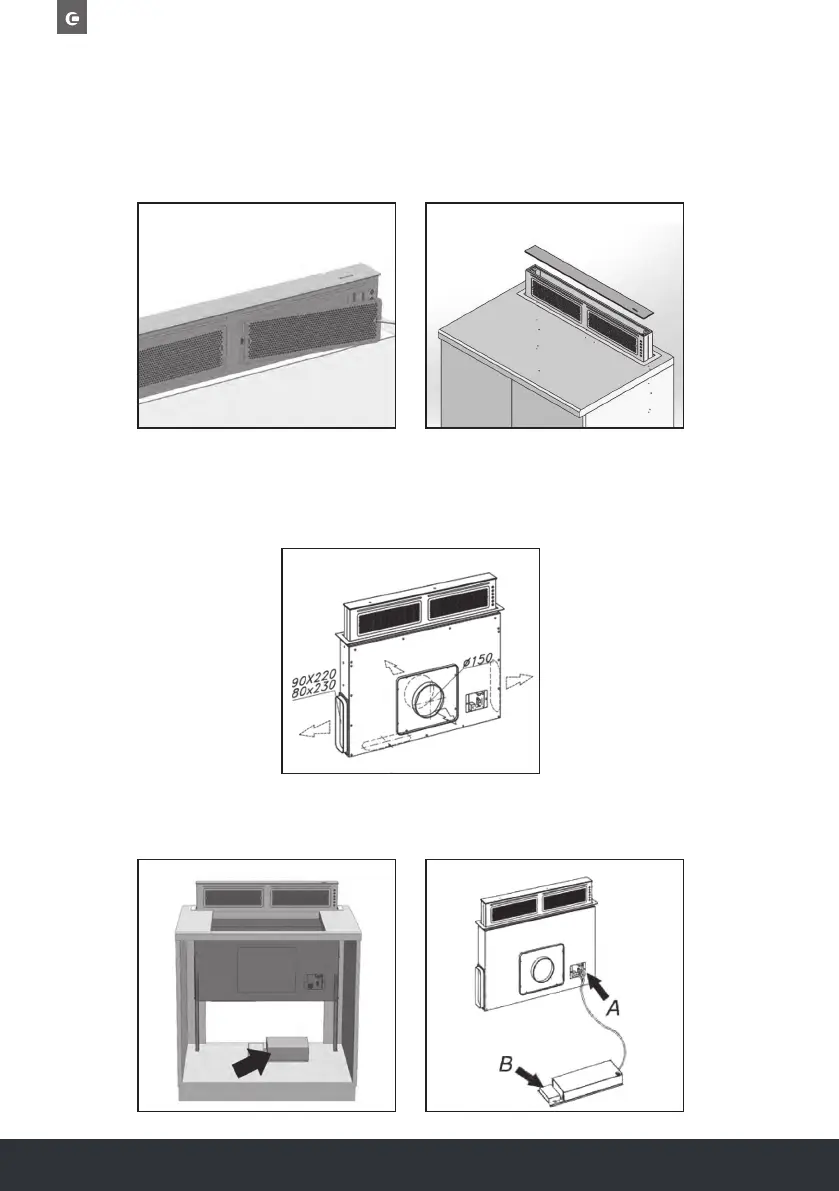 90X220
80x230
ø150

A
B