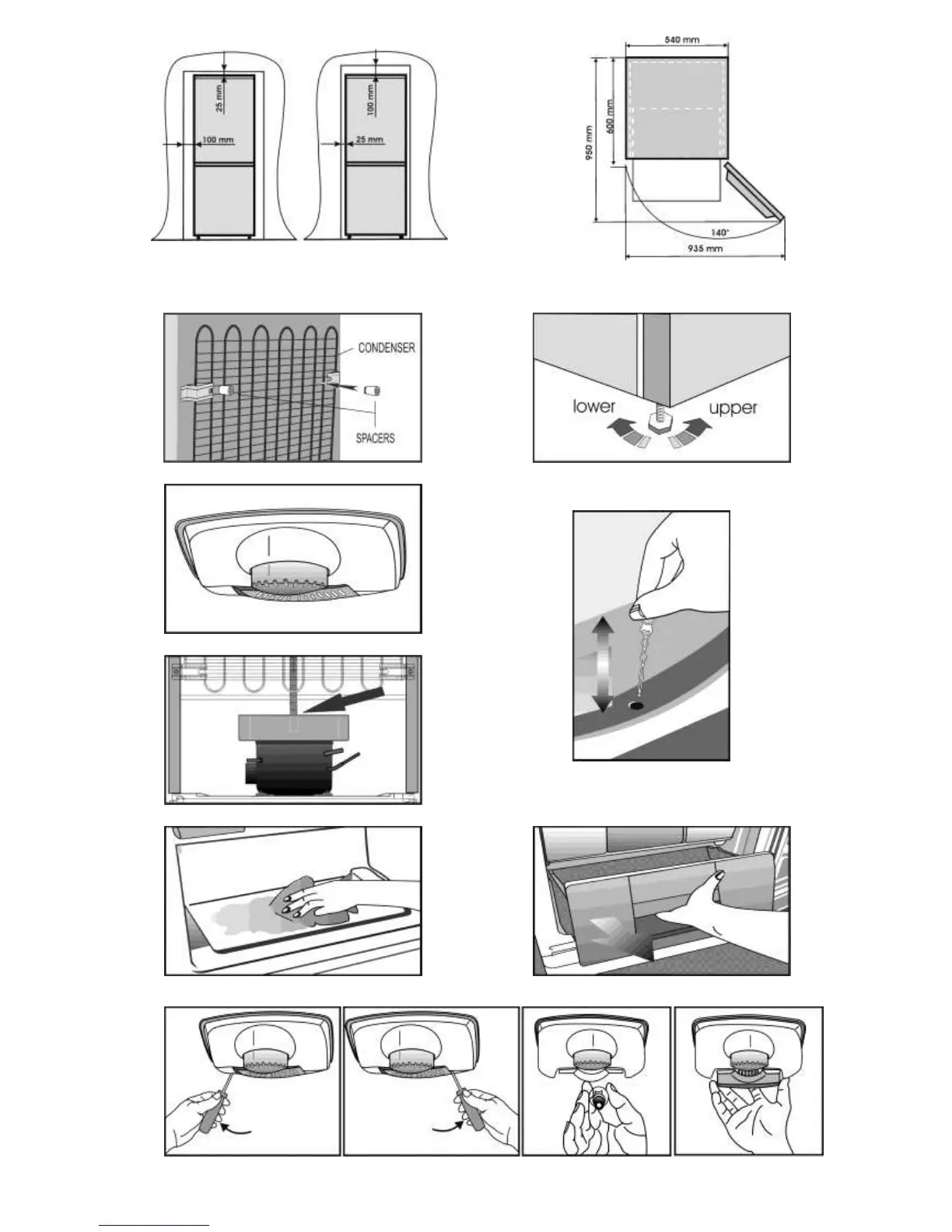 25 mm
100 mm
100 mm
25 mm

540 mm
600 mm
950 mm
140°
935 mm

CONDENSER
SPACERS

lower
upper