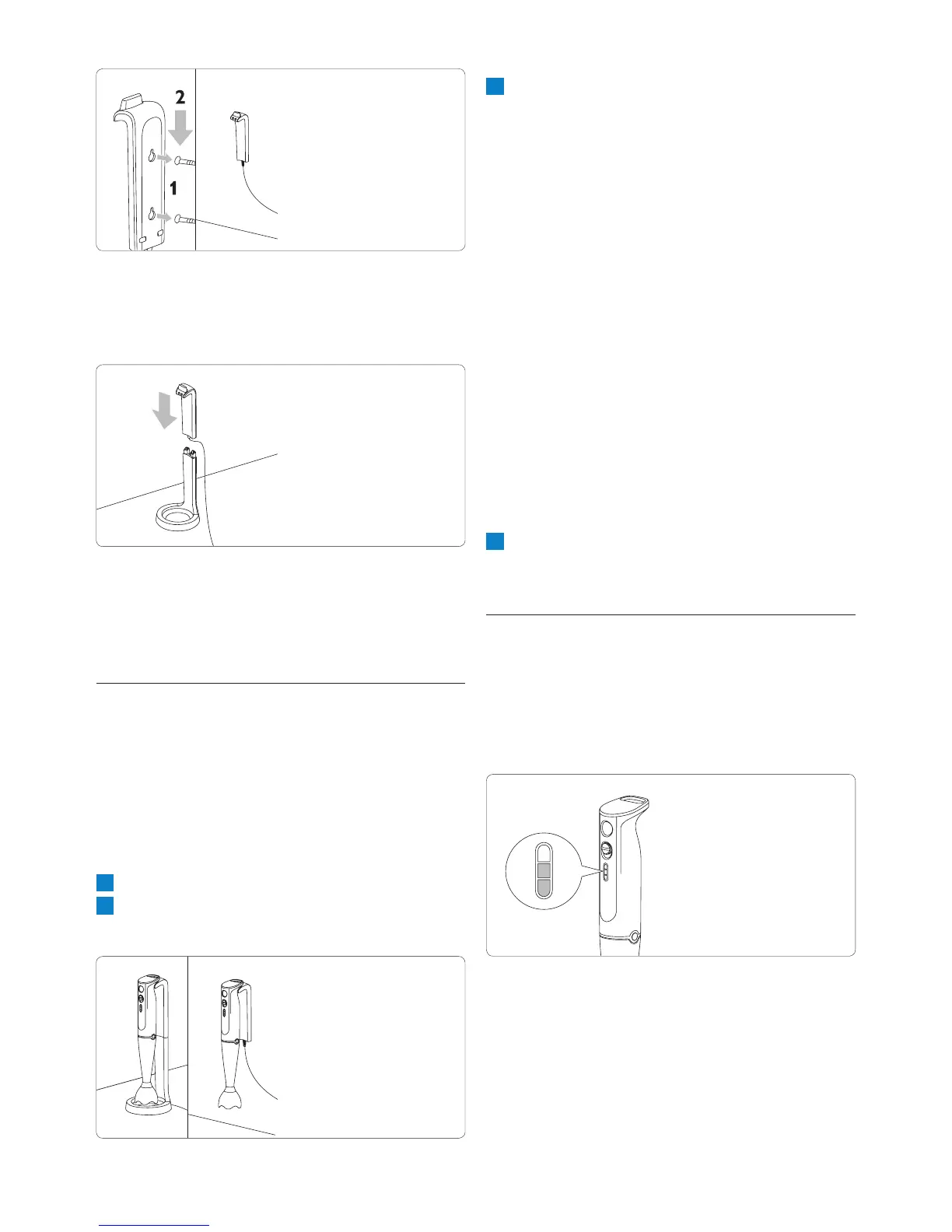 2

1