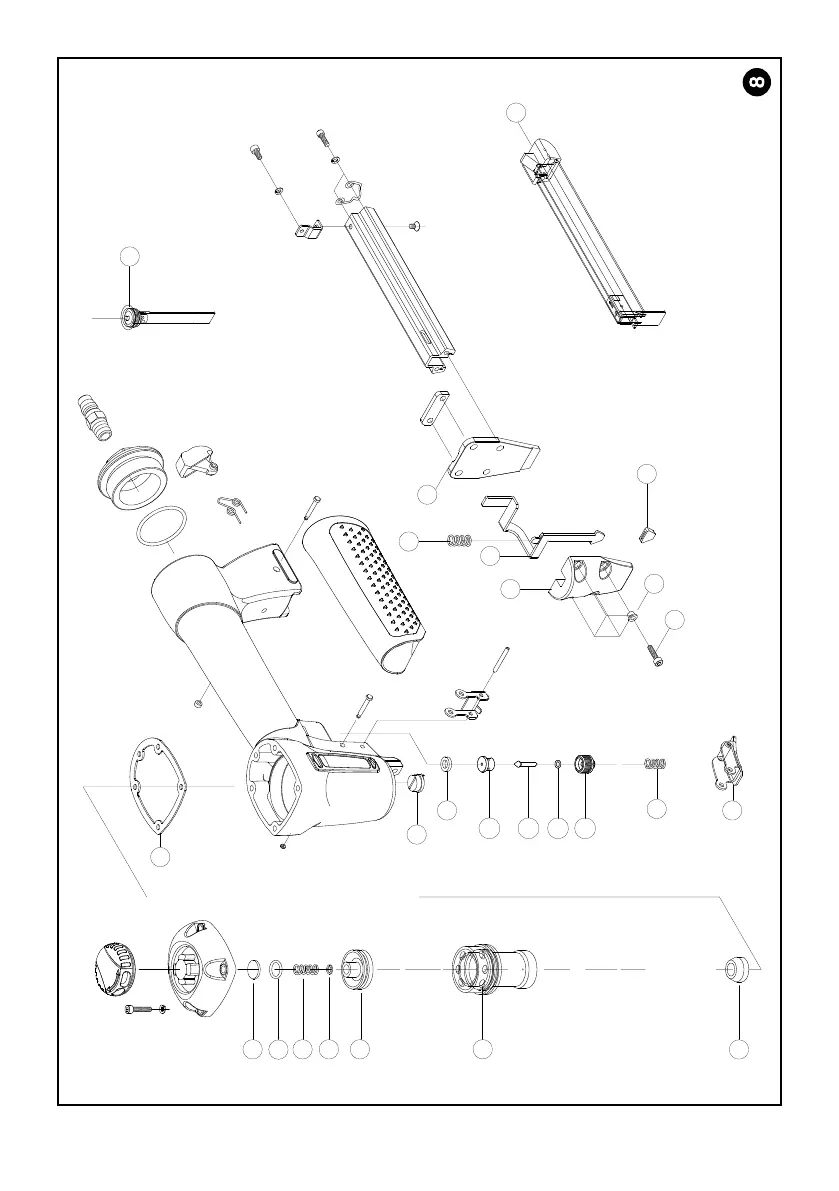 8