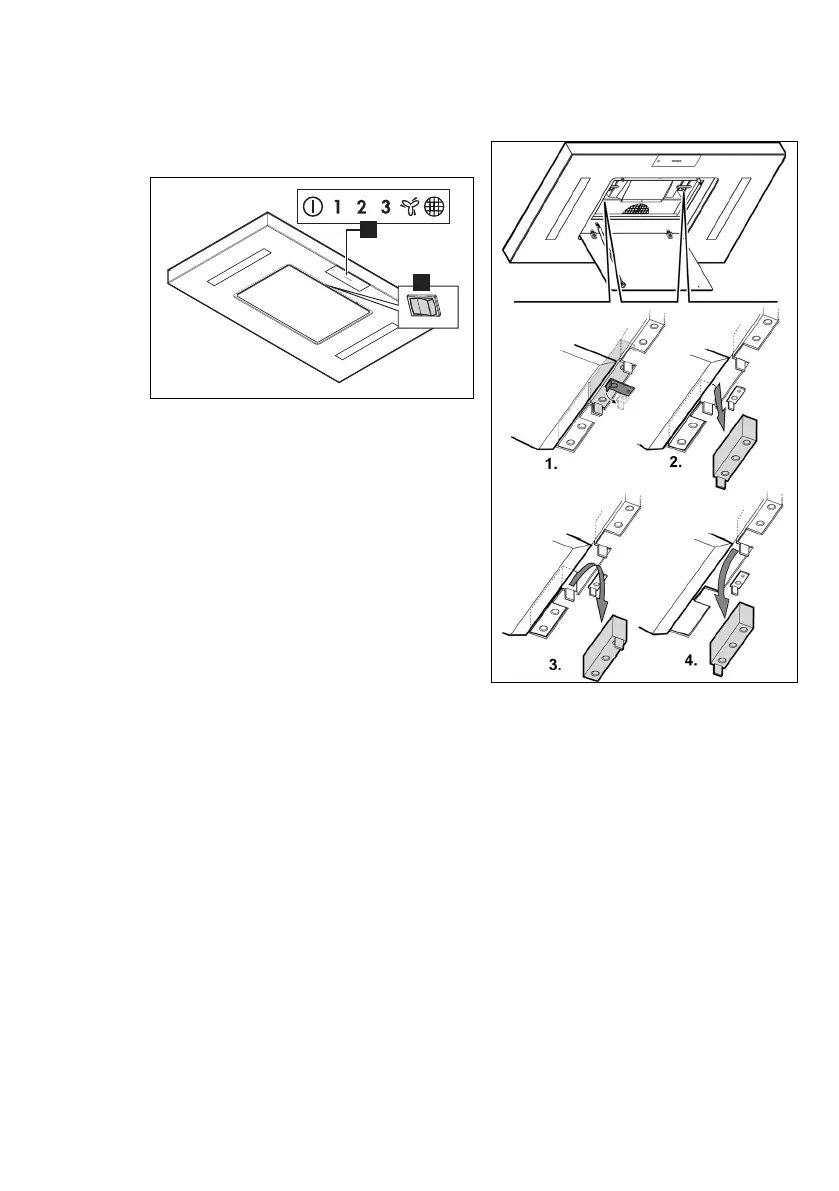 1 2 3

1.

2.

3.

4.