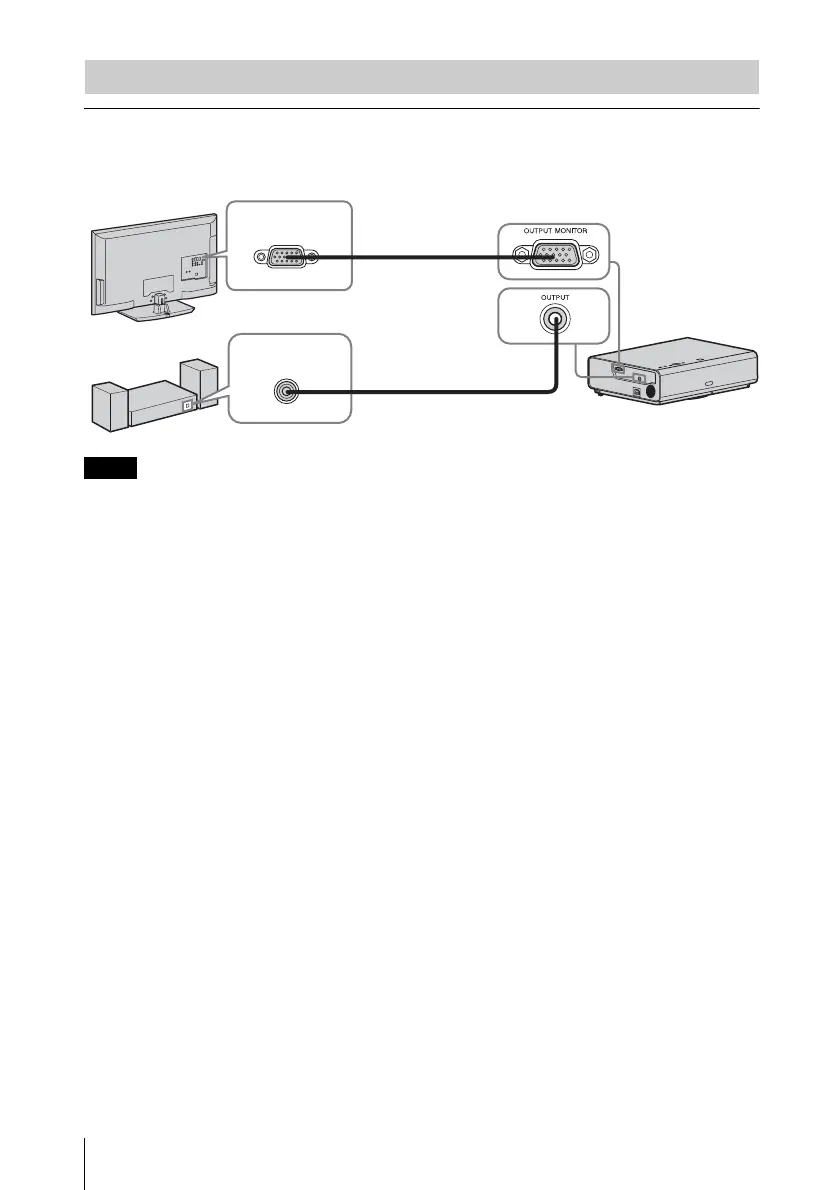 OUTPUT MONITOR

OUTPUT