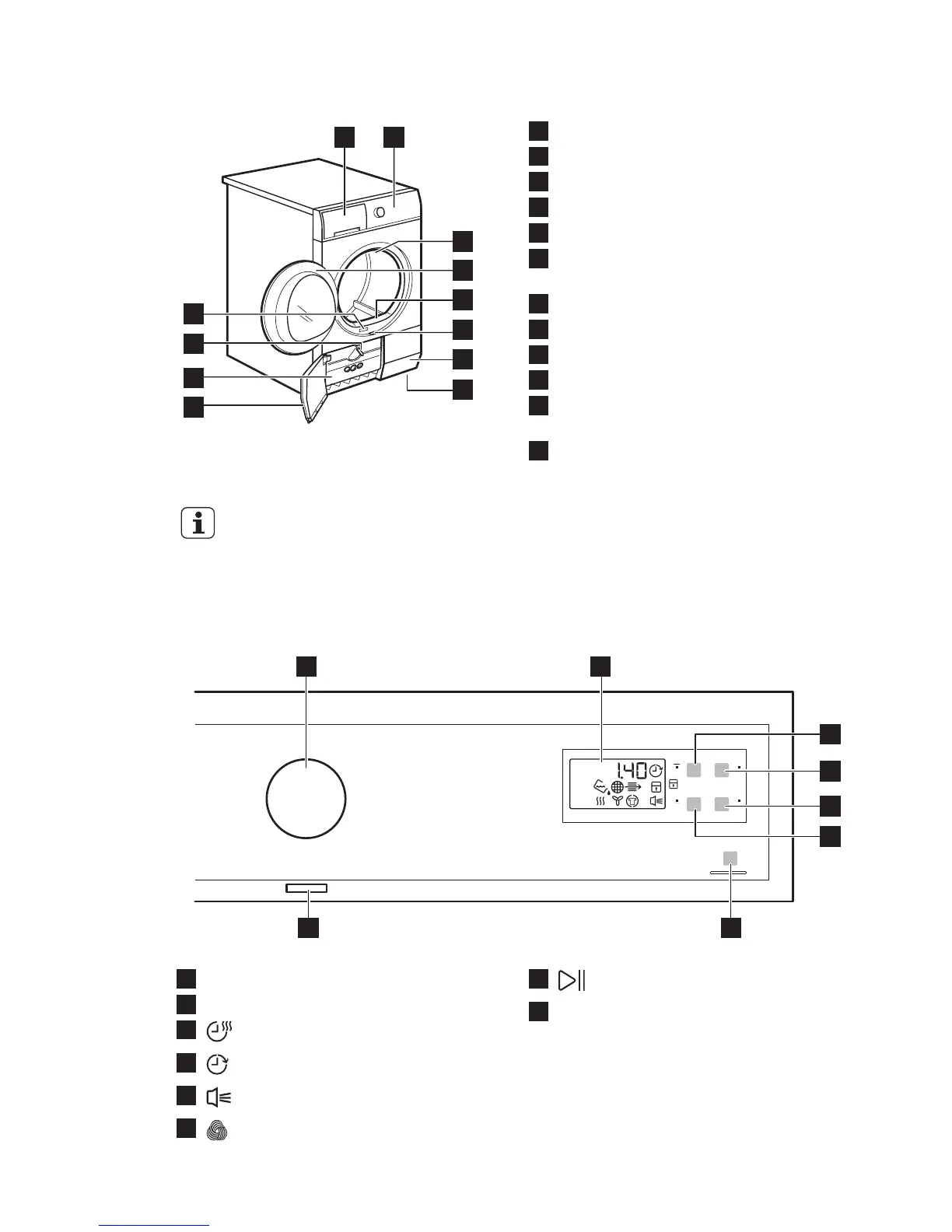 1.40