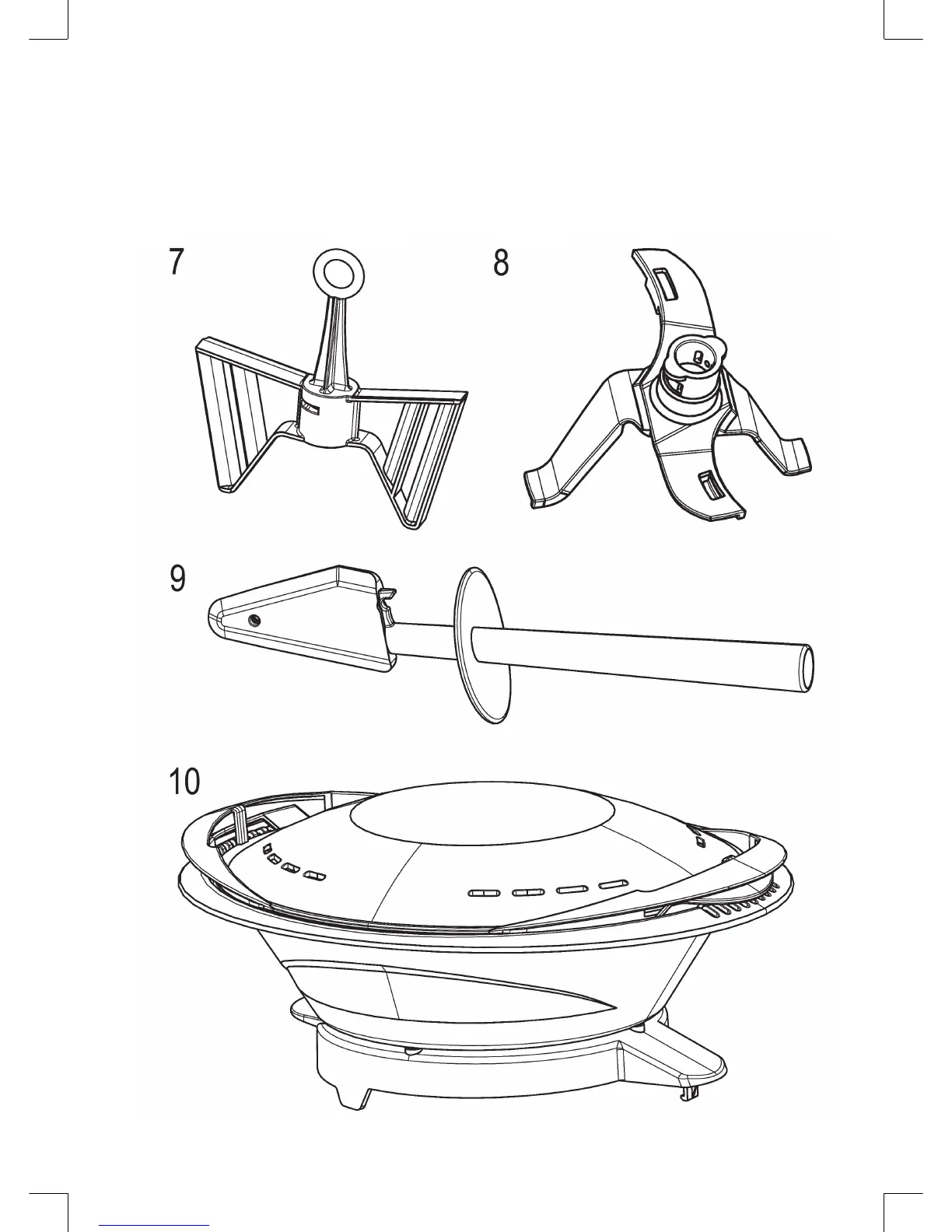 7

8

9

10