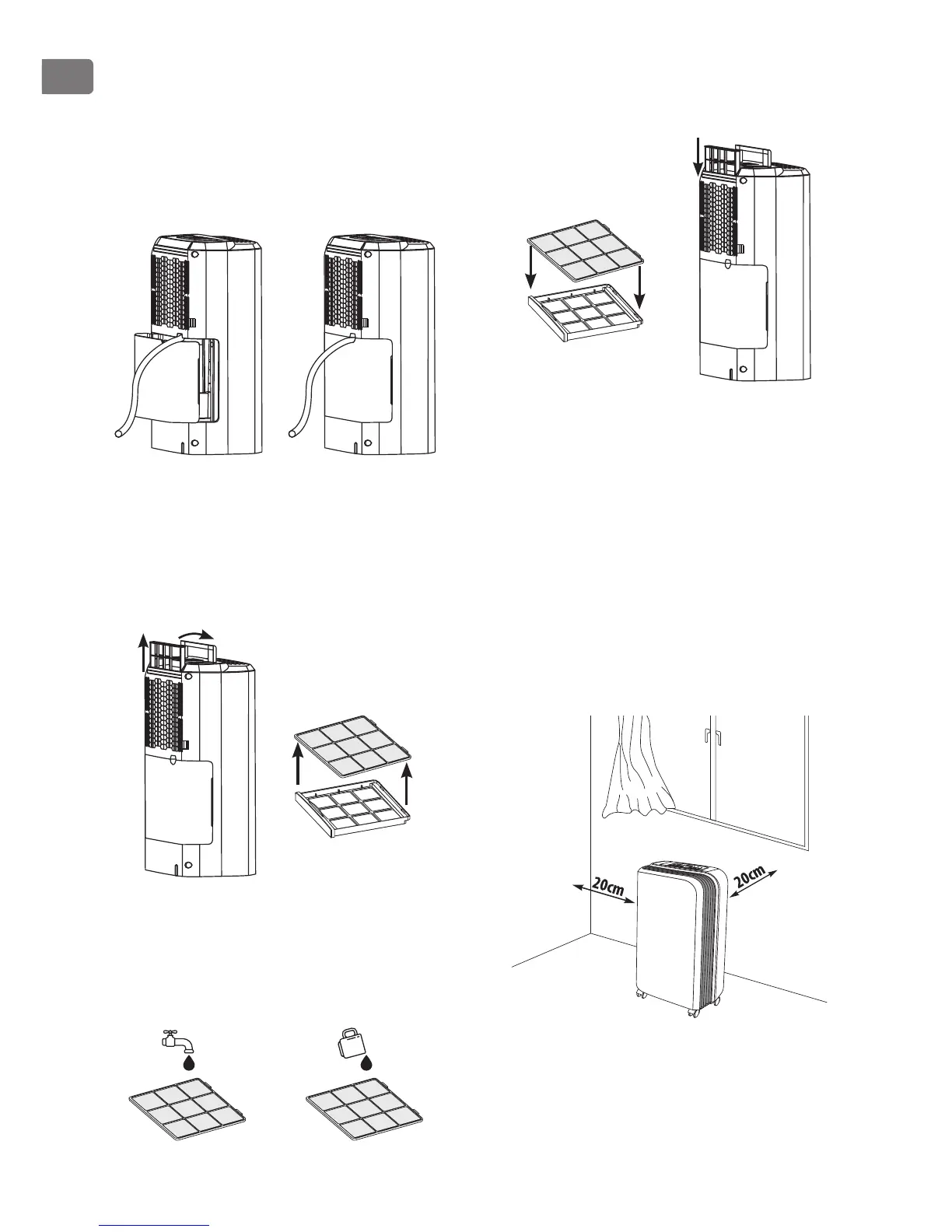 20cm

20cm